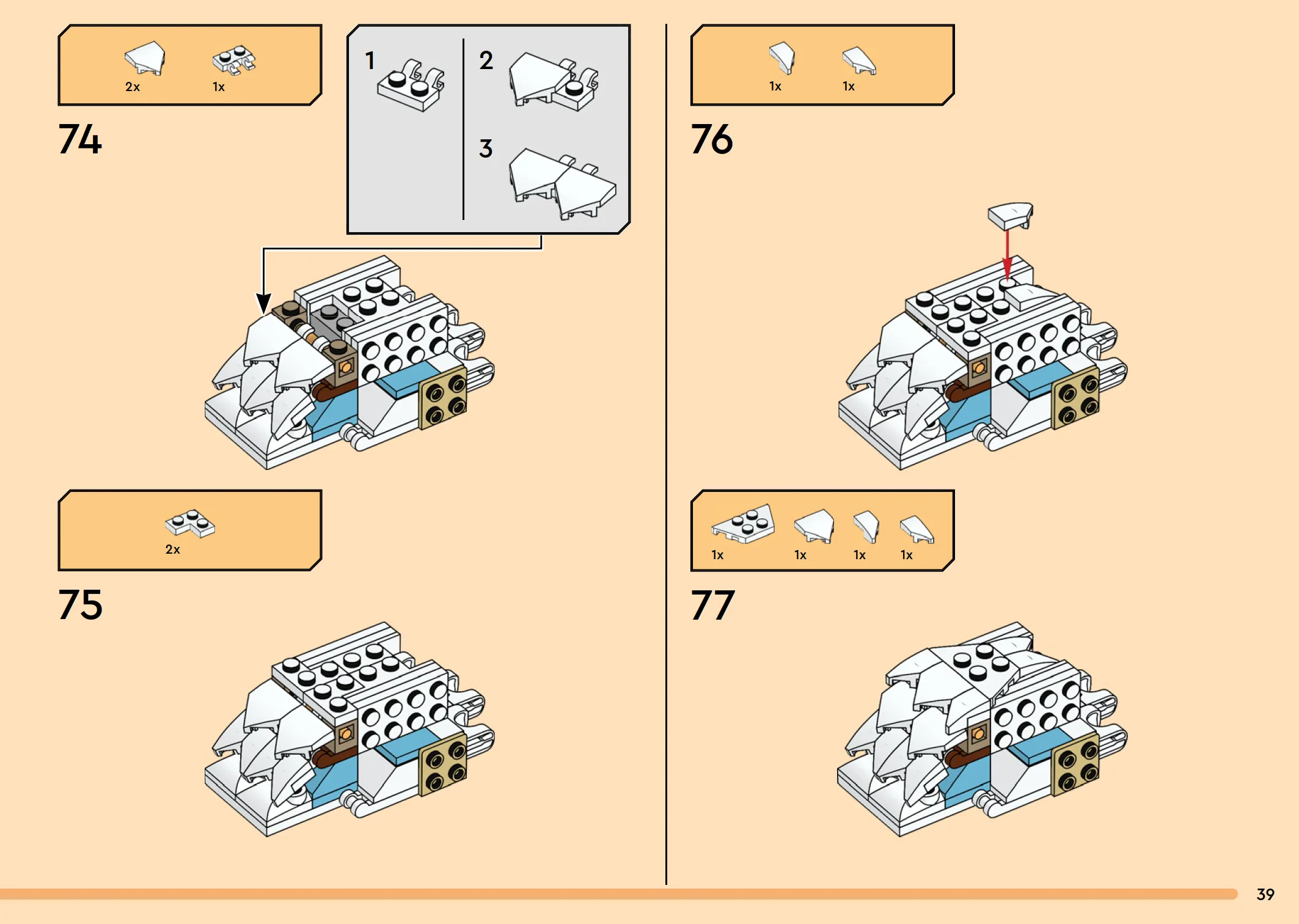 2x 1x

74

1

2

3

2x

75

1x 1x

76

1x 1x 1x 1x

77

39