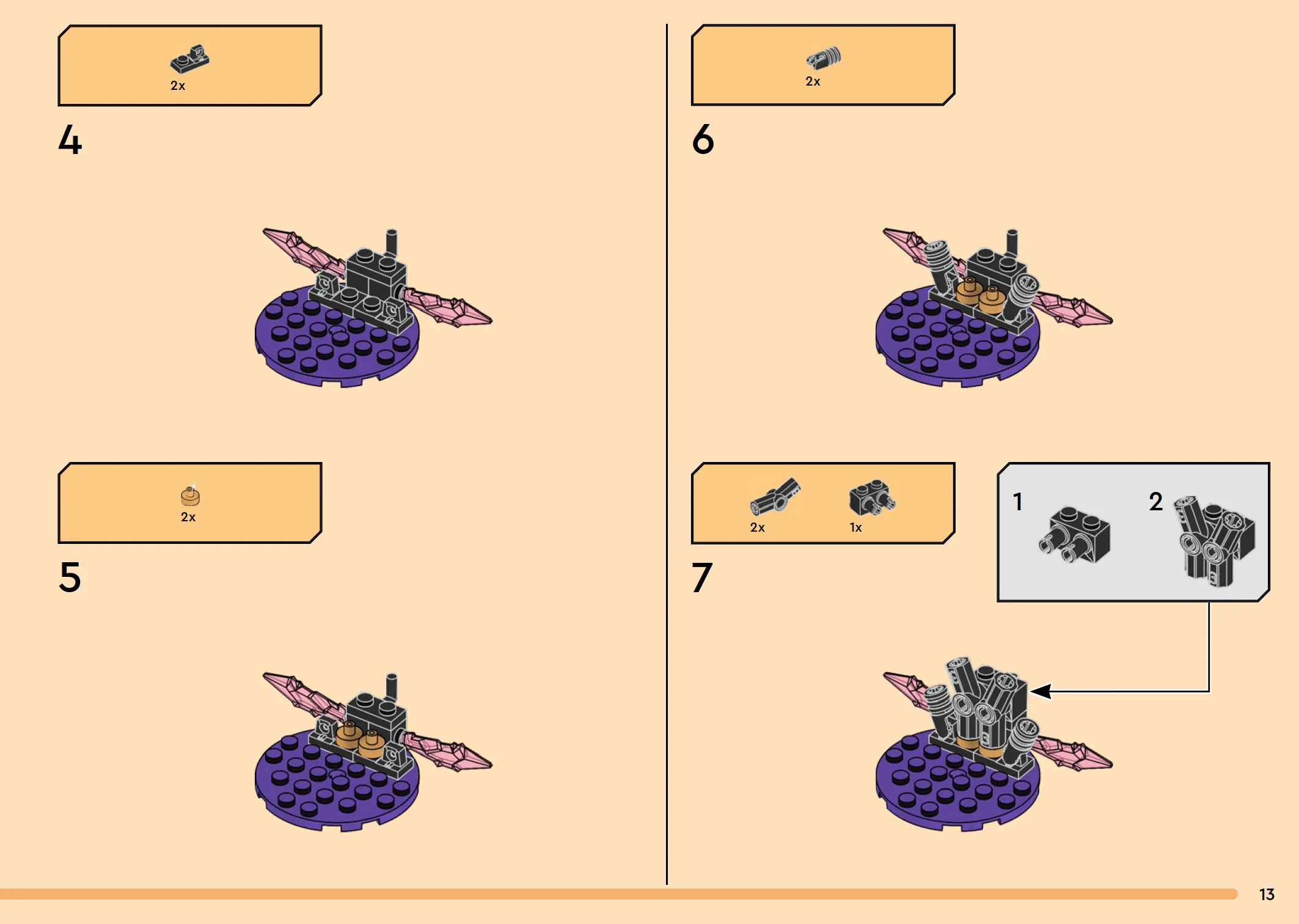 2x

4

2x

5

2x

6

2x

1x

7

1

2

13