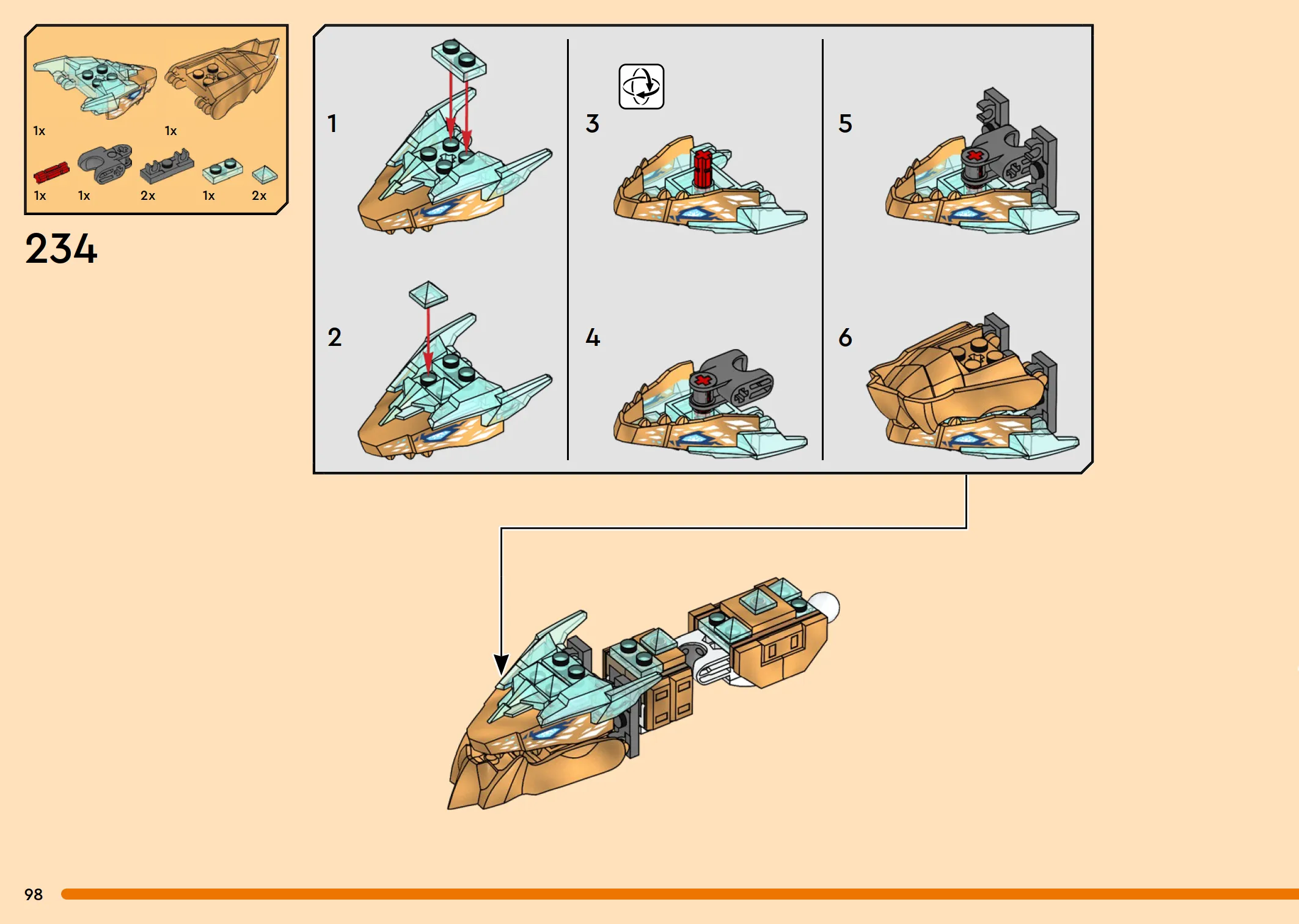 1x 1x

1x 1x 2x 1x 2x

234

1

2

3

4

5

6

98