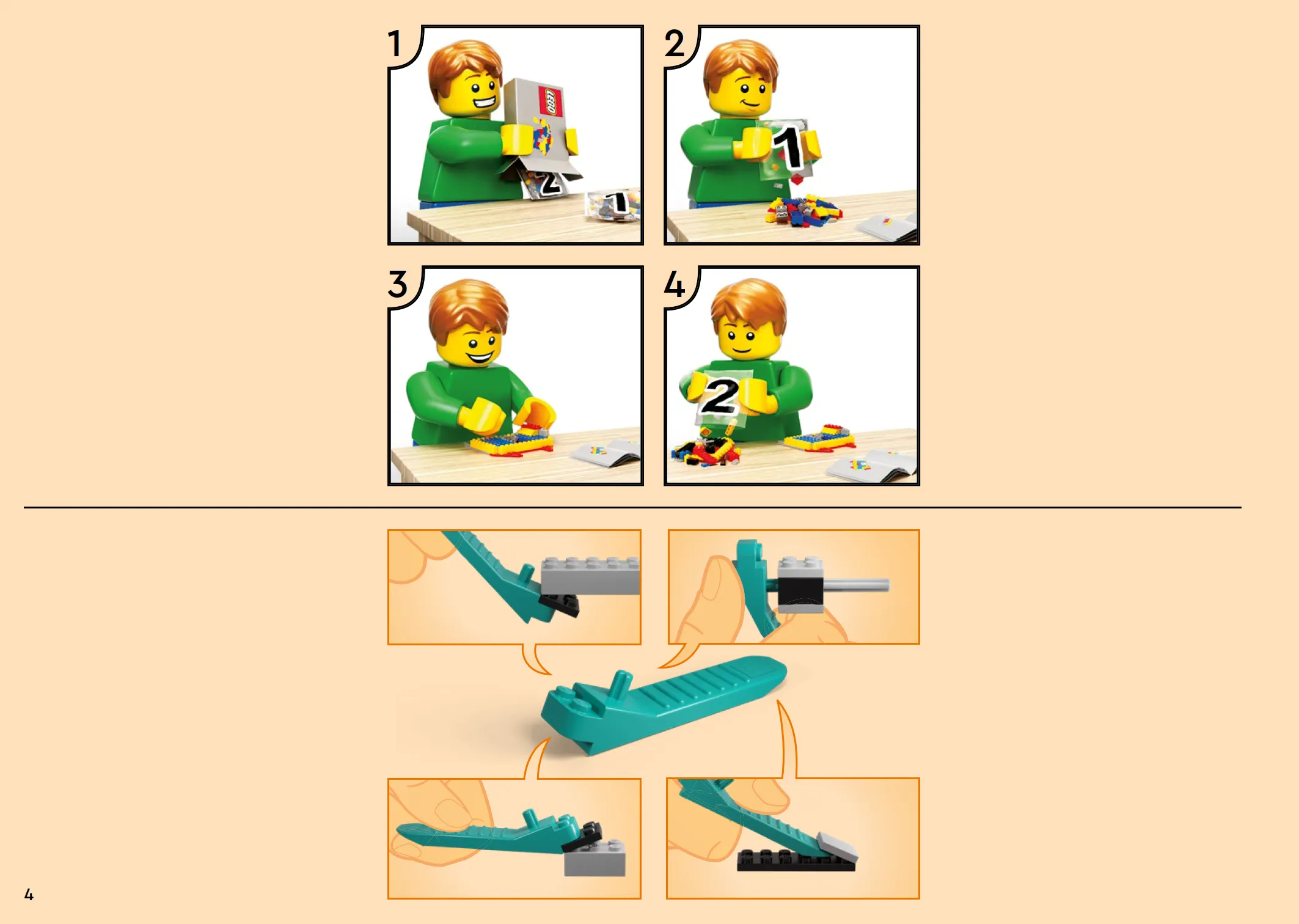 1

LEGO

2

1

2

1

3

4

2

4