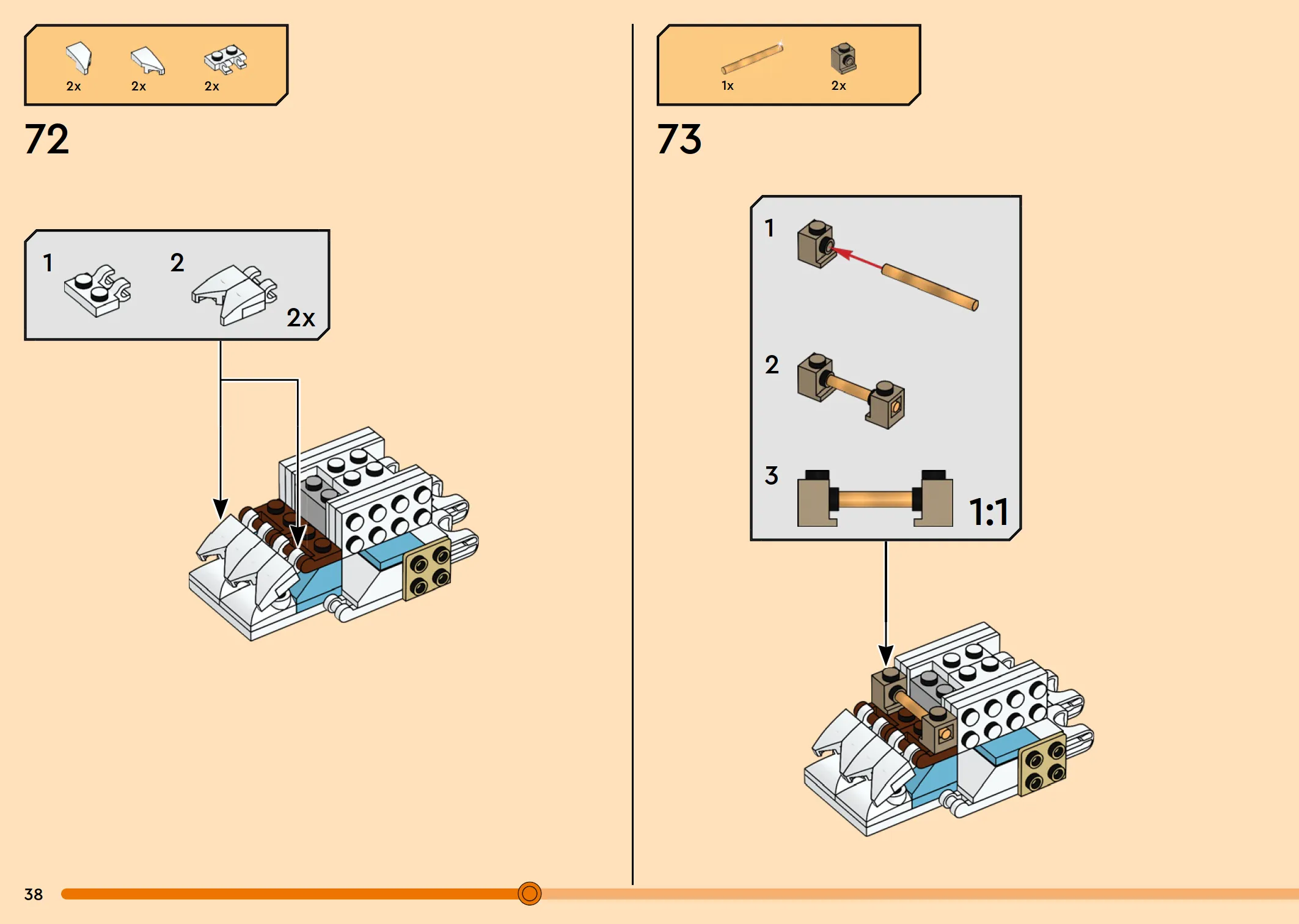 2x 2x 2x

72

1 2 2x

1x 2x

73

1

2

3 1:1

38