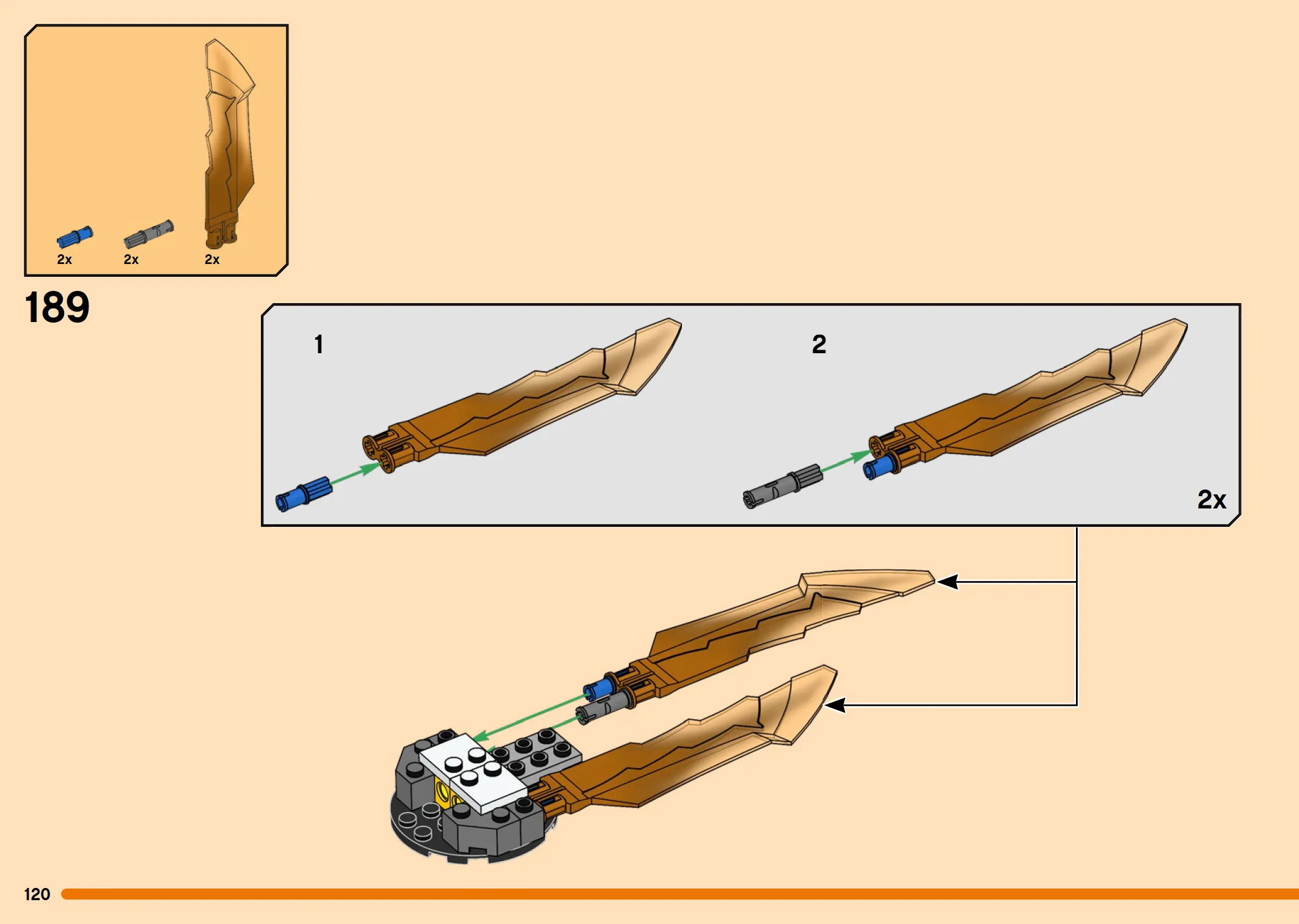 2x 2x 2x

189

1

2

2x

120