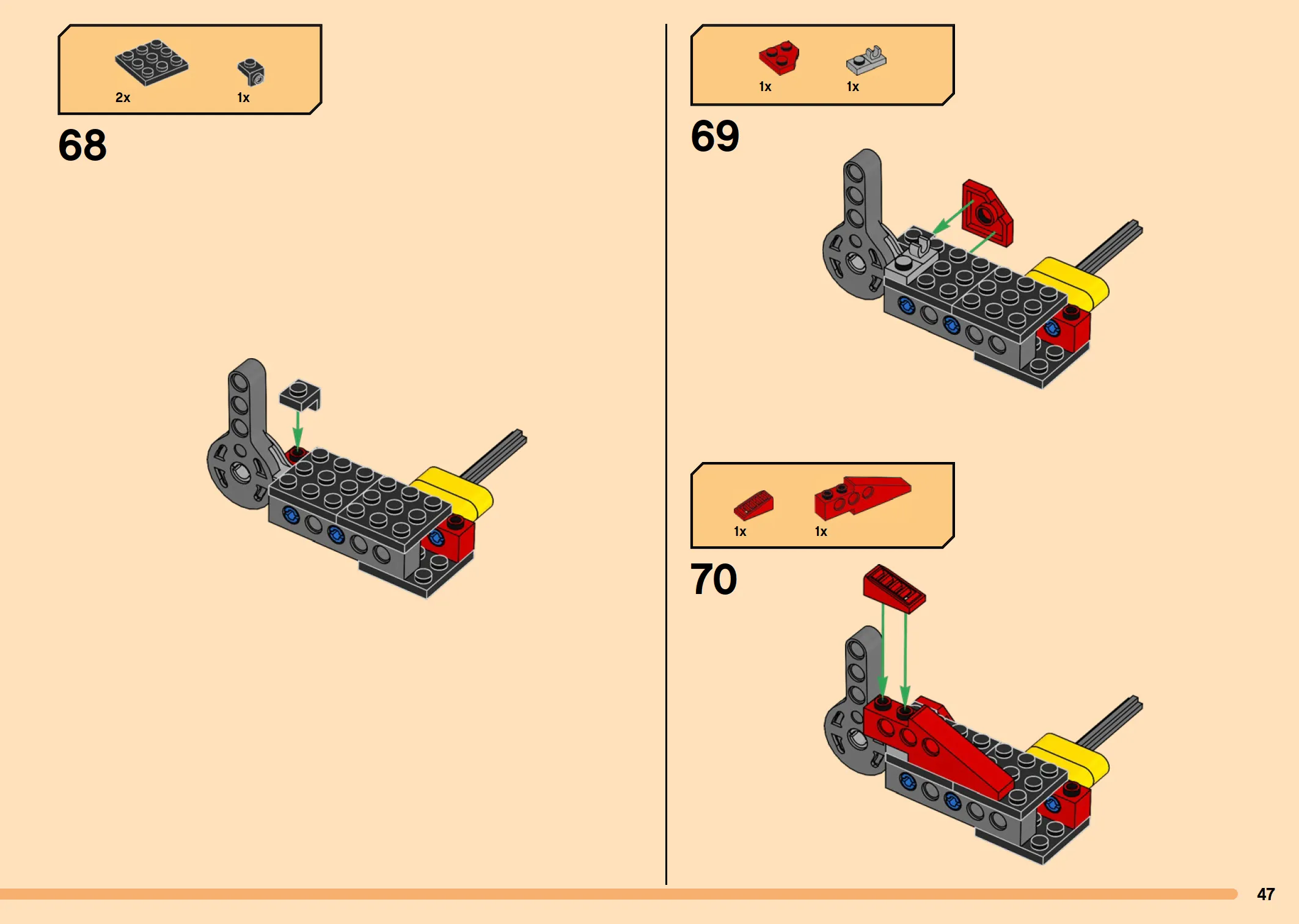 2x 1x

68

1x 1x

69

1x 1x

70

47