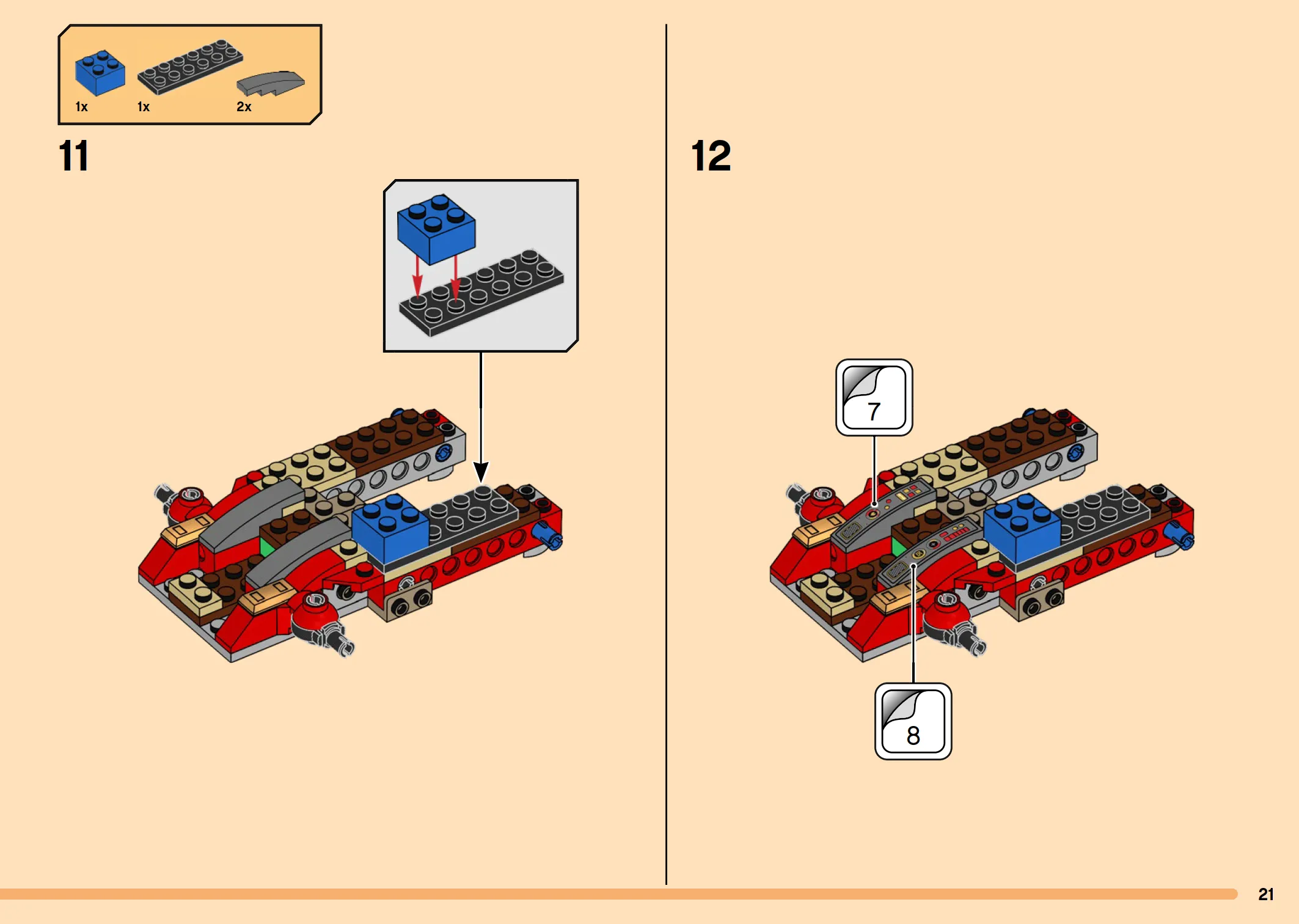 1x 1x 2x

11

12

7

8

21