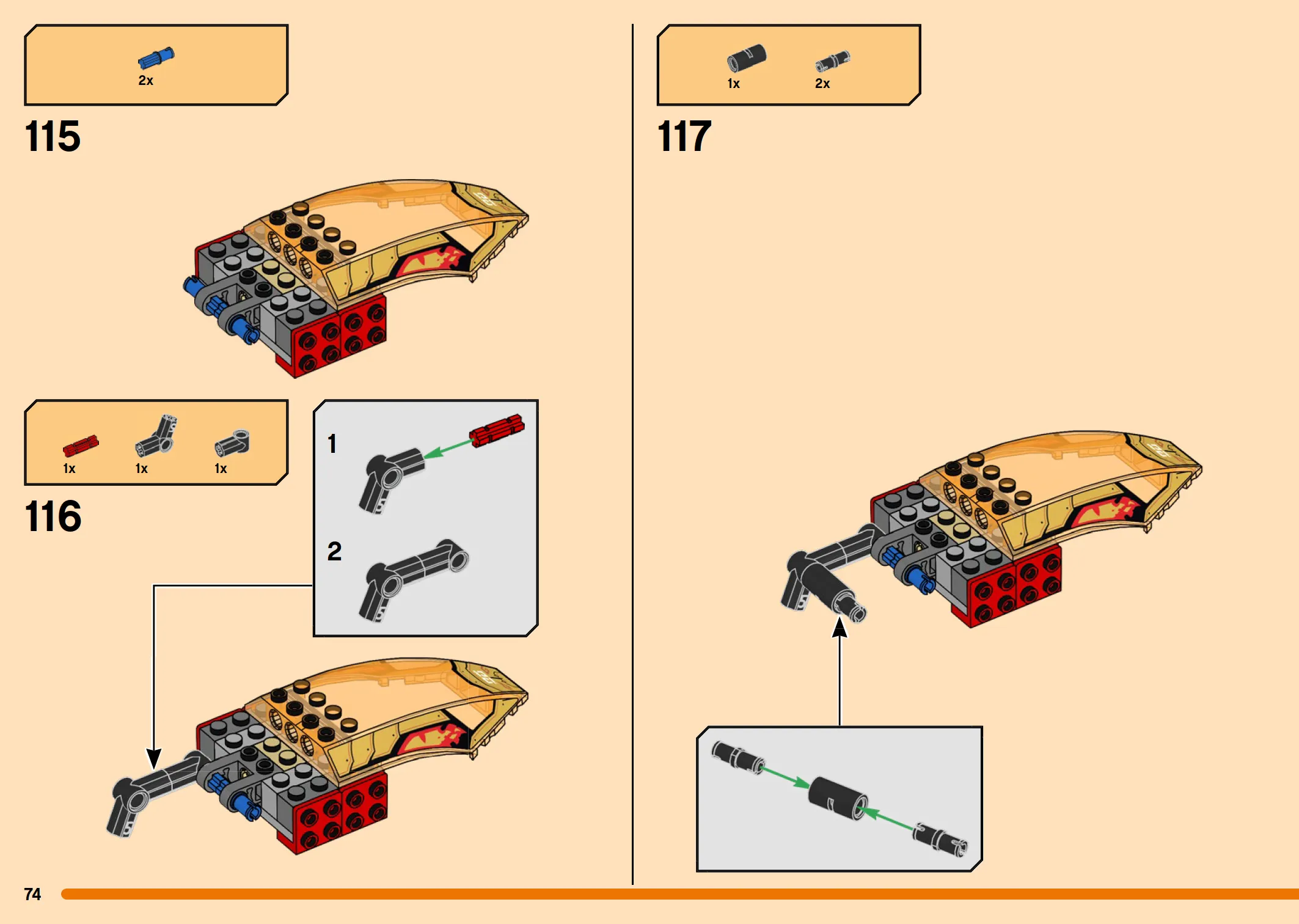 2x

115

1x 1x 1x

116

1

2

1x 2x

117

74