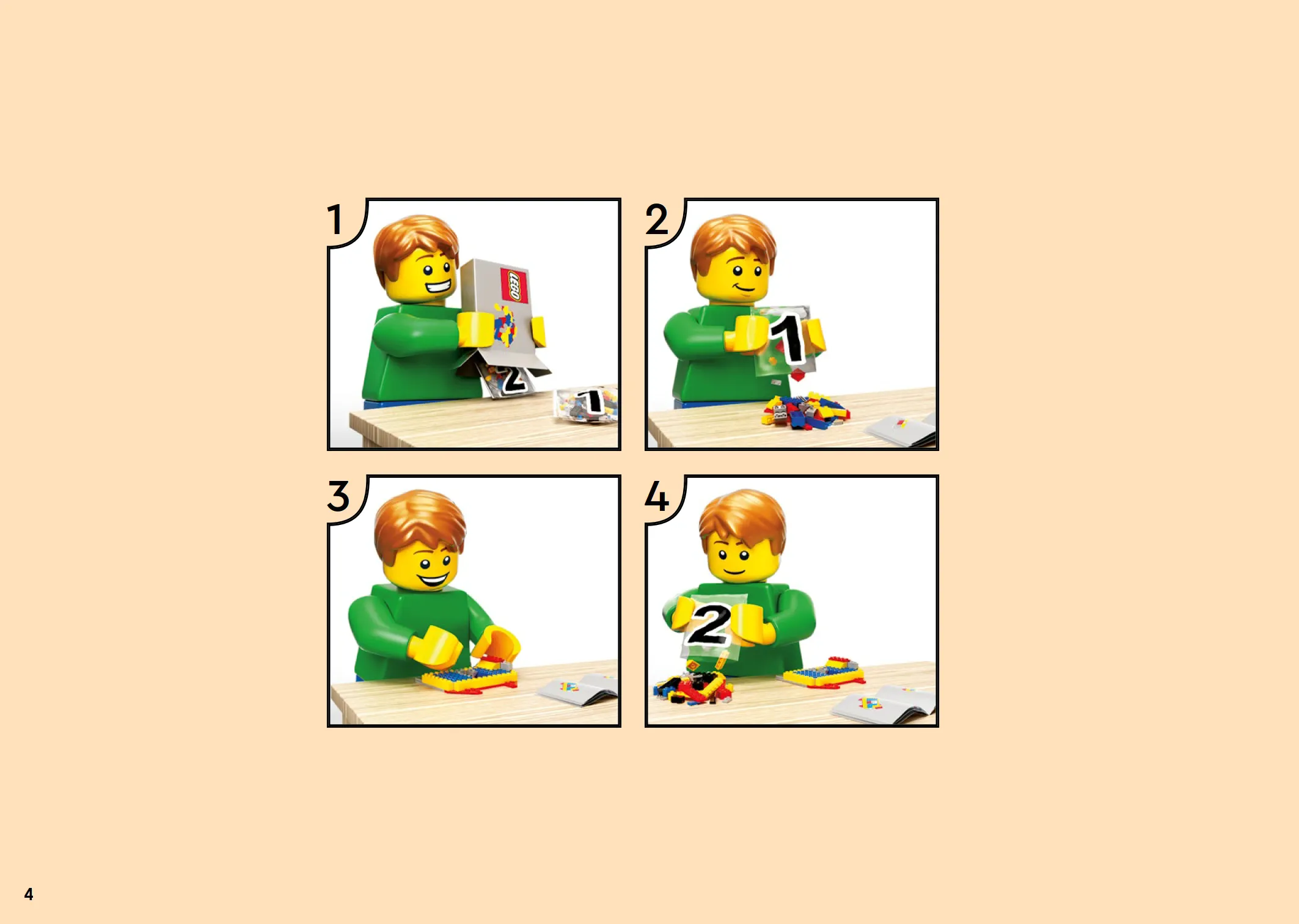 1

LEGO

2

1

2

1

3

4

2

4