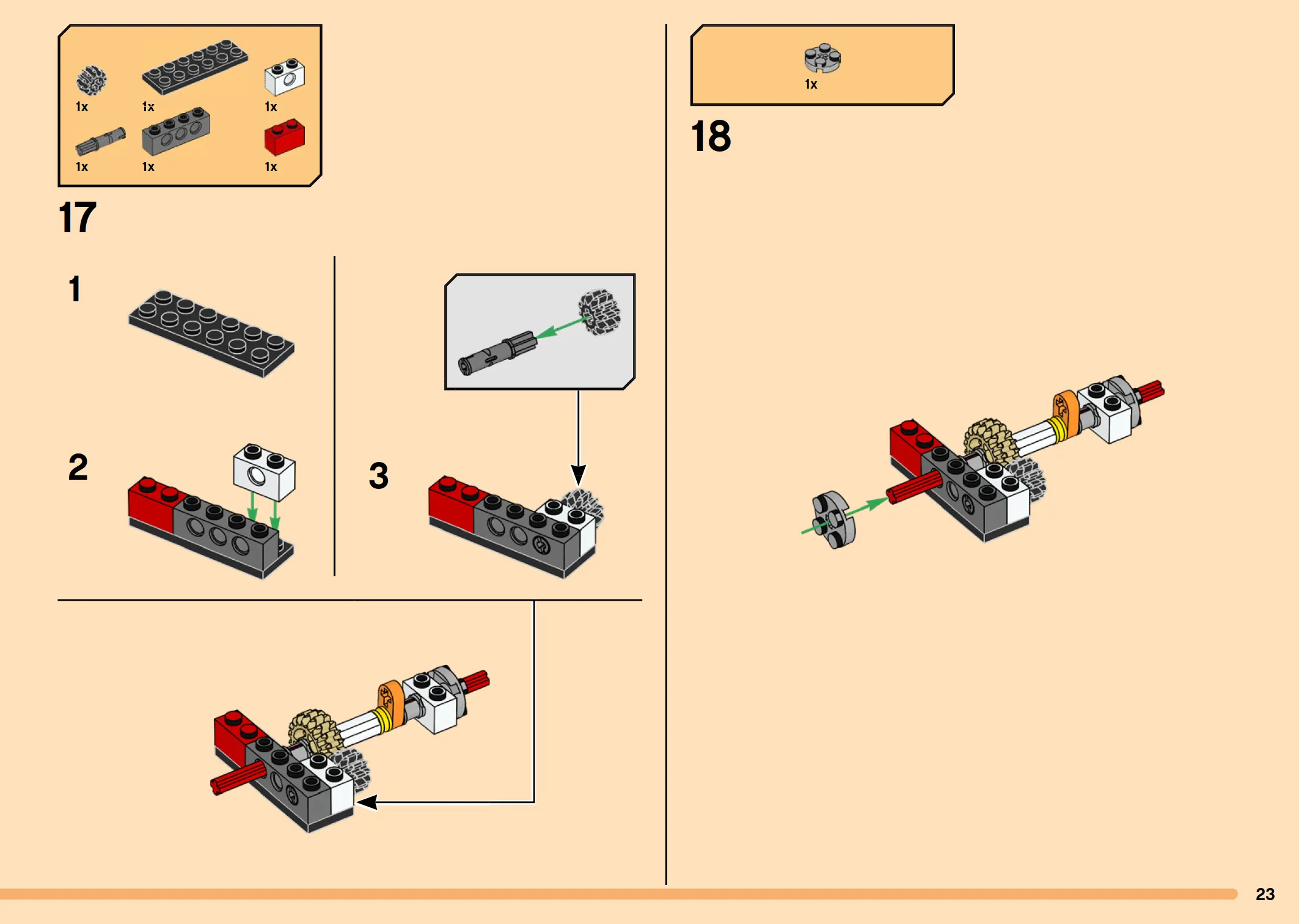 1x
1x
1x
1x
1x
1x

17

1

2

3

1x

18

23