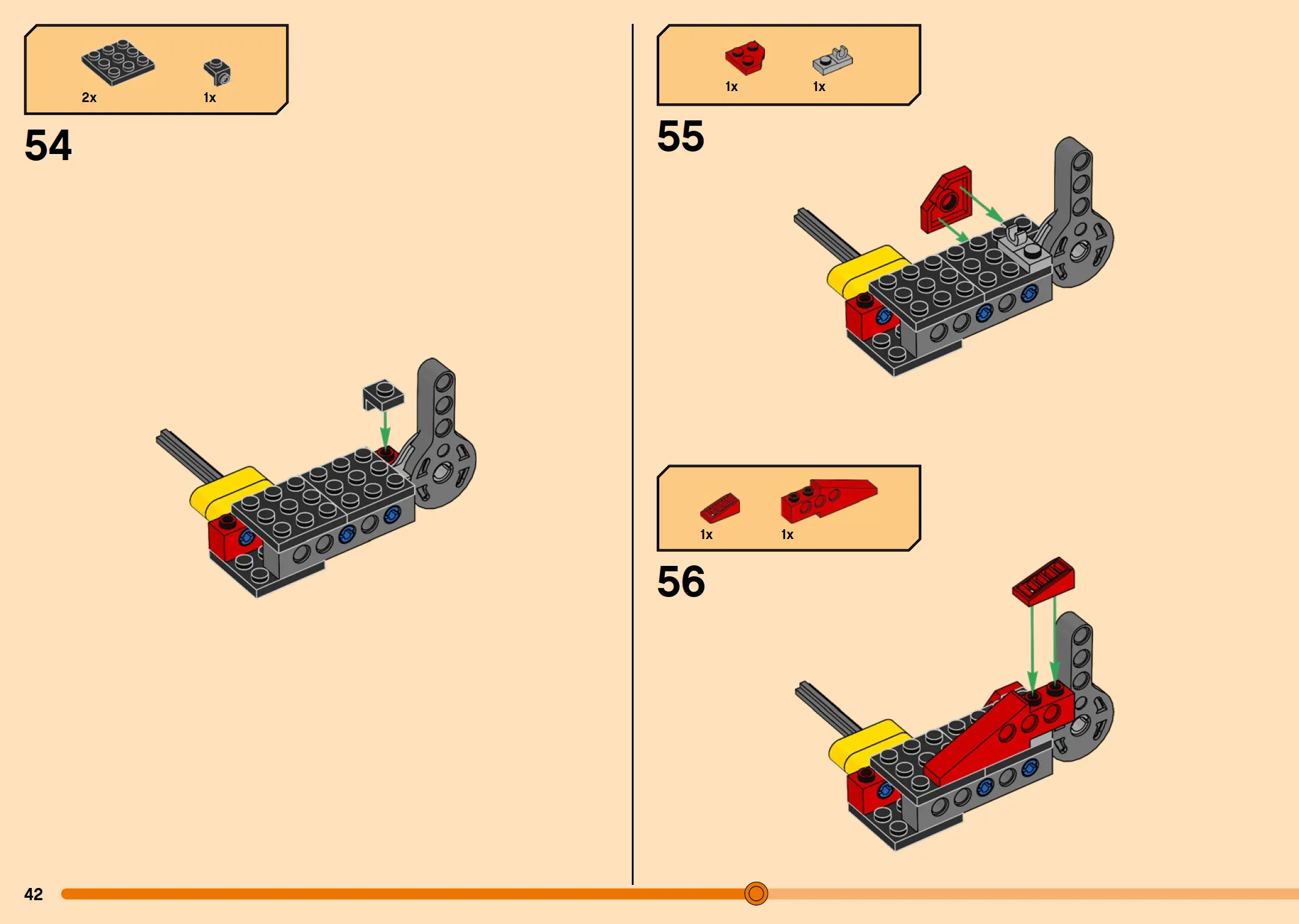 2x 1x

54

1x 1x

55

1x 1x

56

42