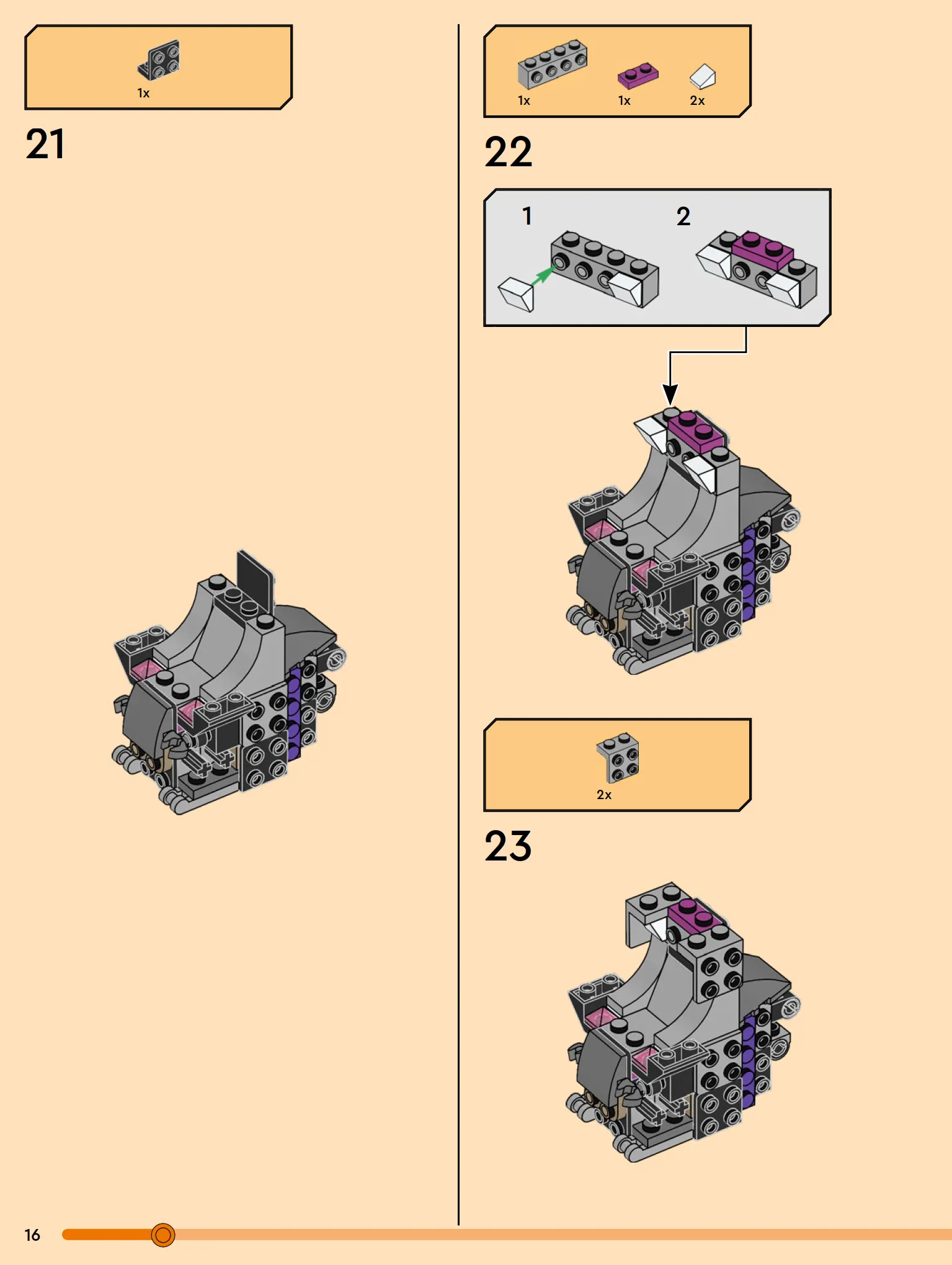 1x

21

1x 1x 2x

22

1 2

2x

23

16