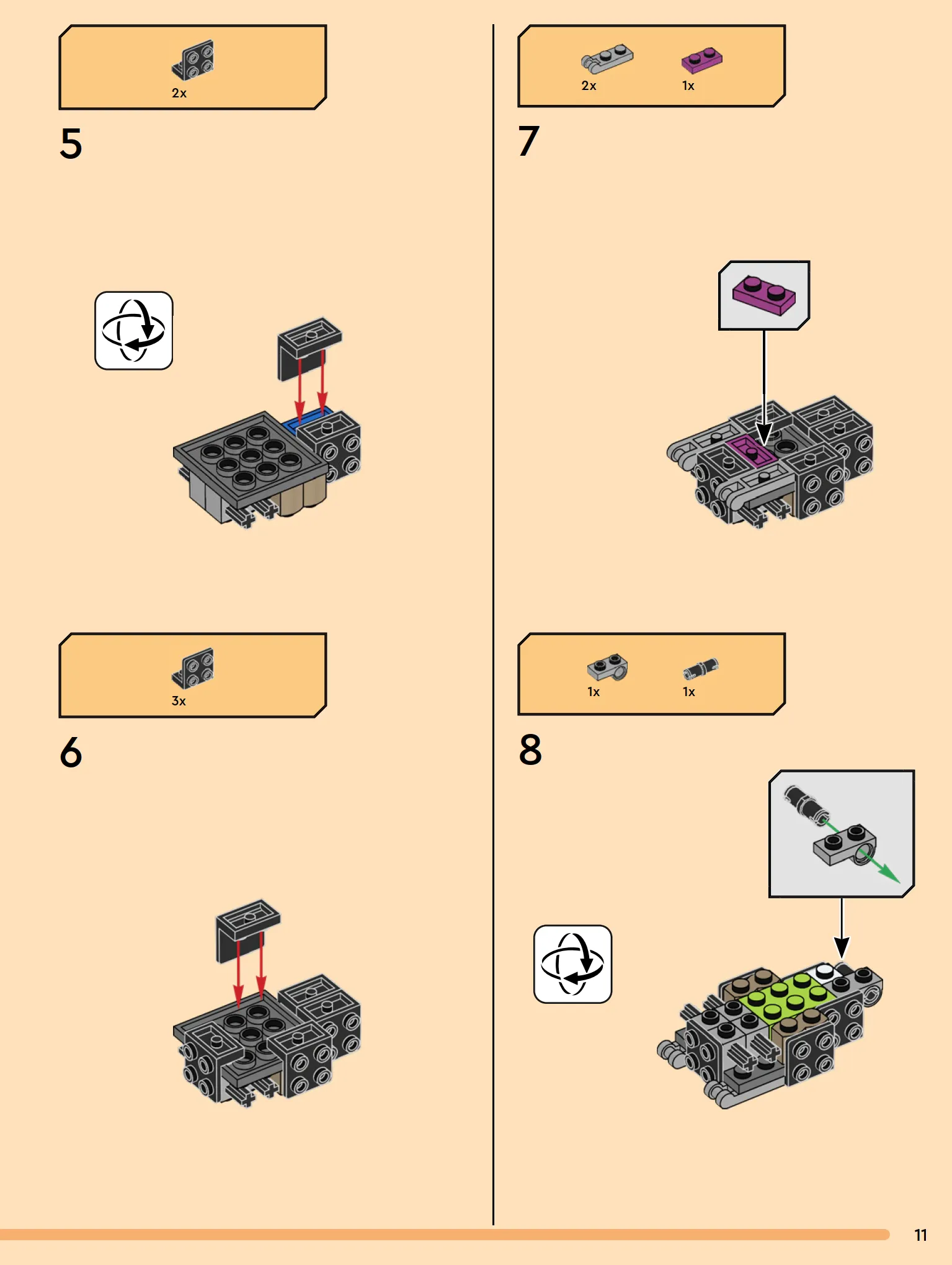 2x

5

3x

6

2x 1x

7

1x 1x

8

11