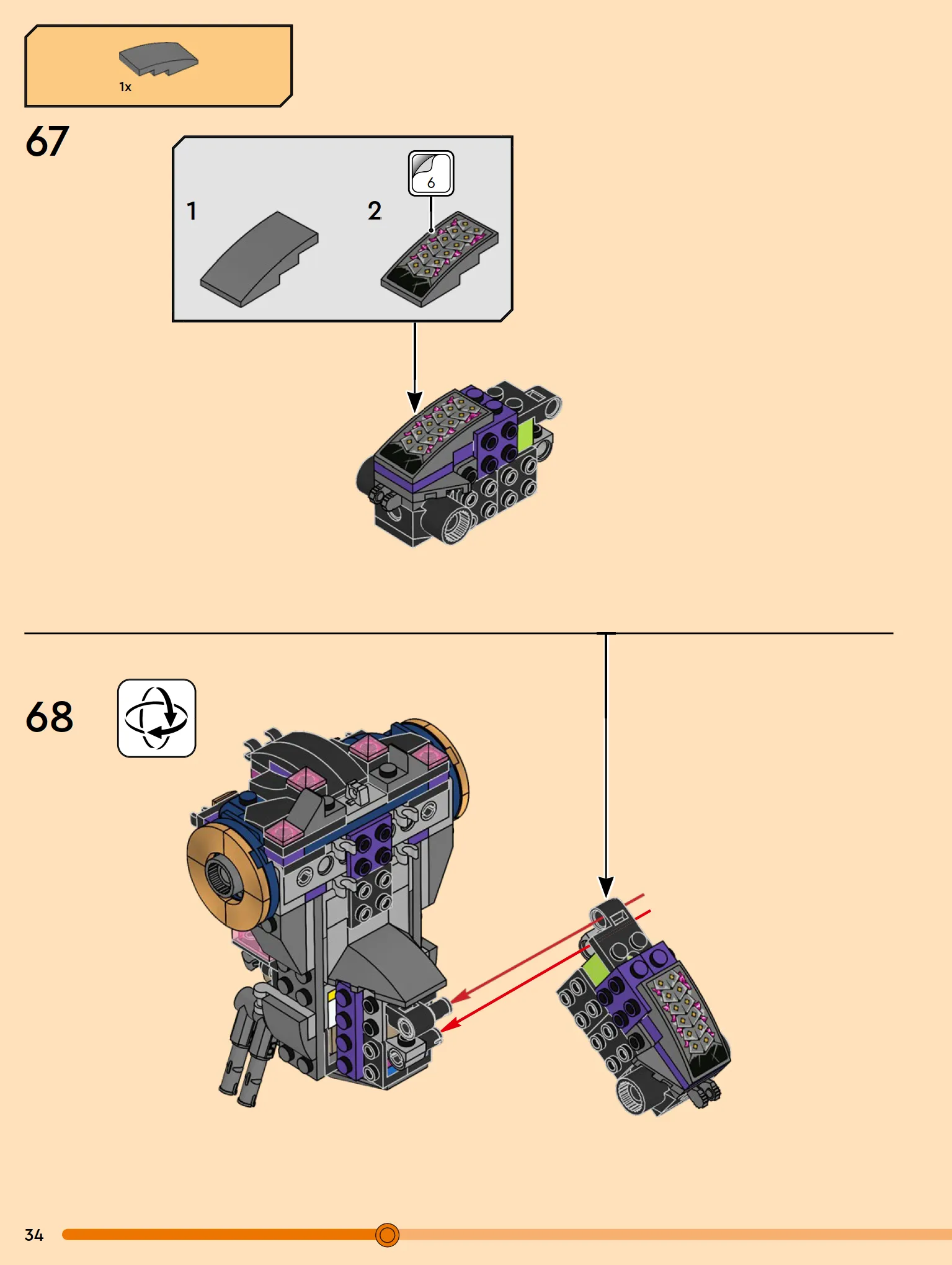 1x

67

1

2

6

68

34