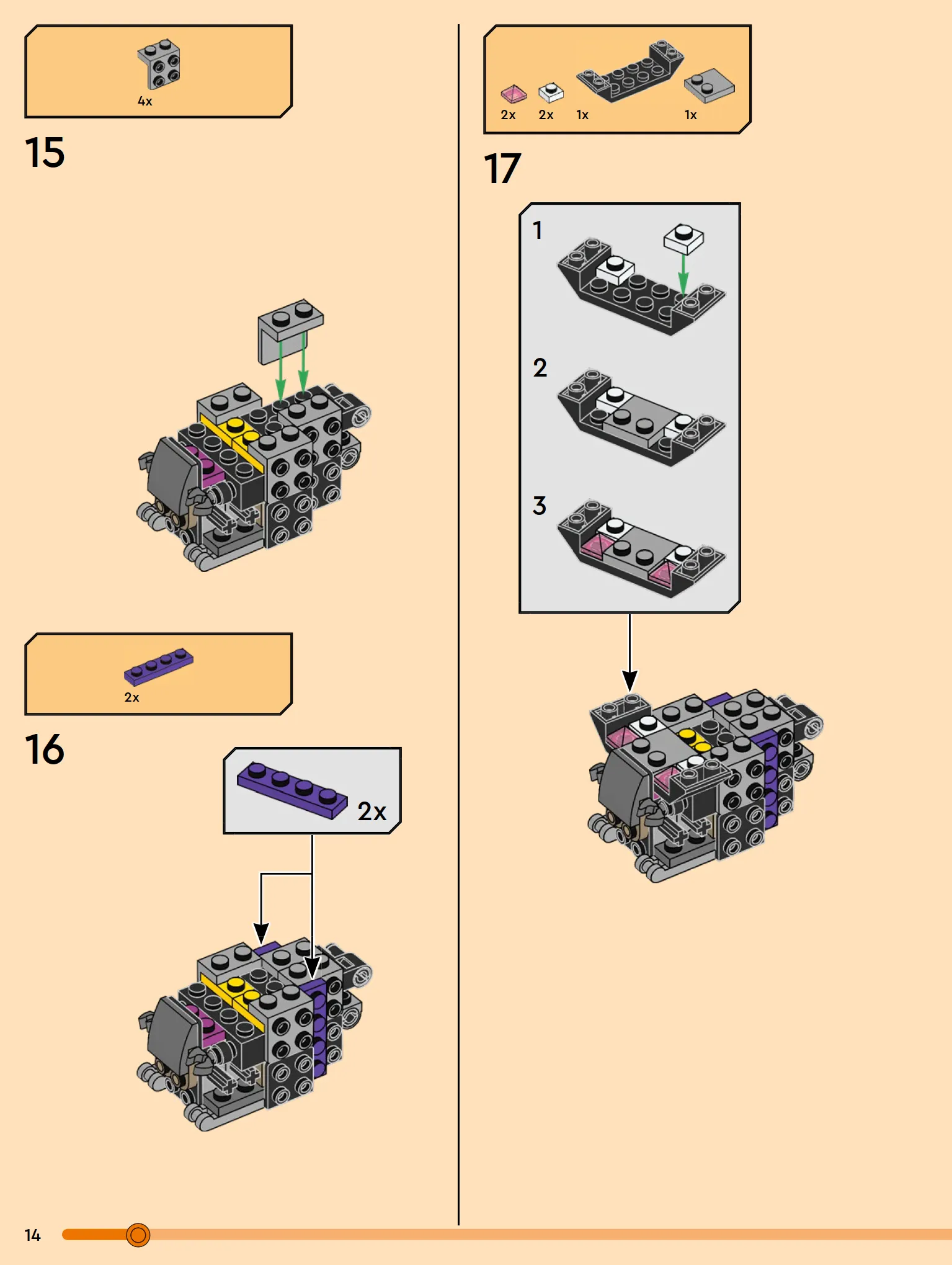 4x

15

2x

16

2x

2x 2x 1x 1x

17

1

2

3

14