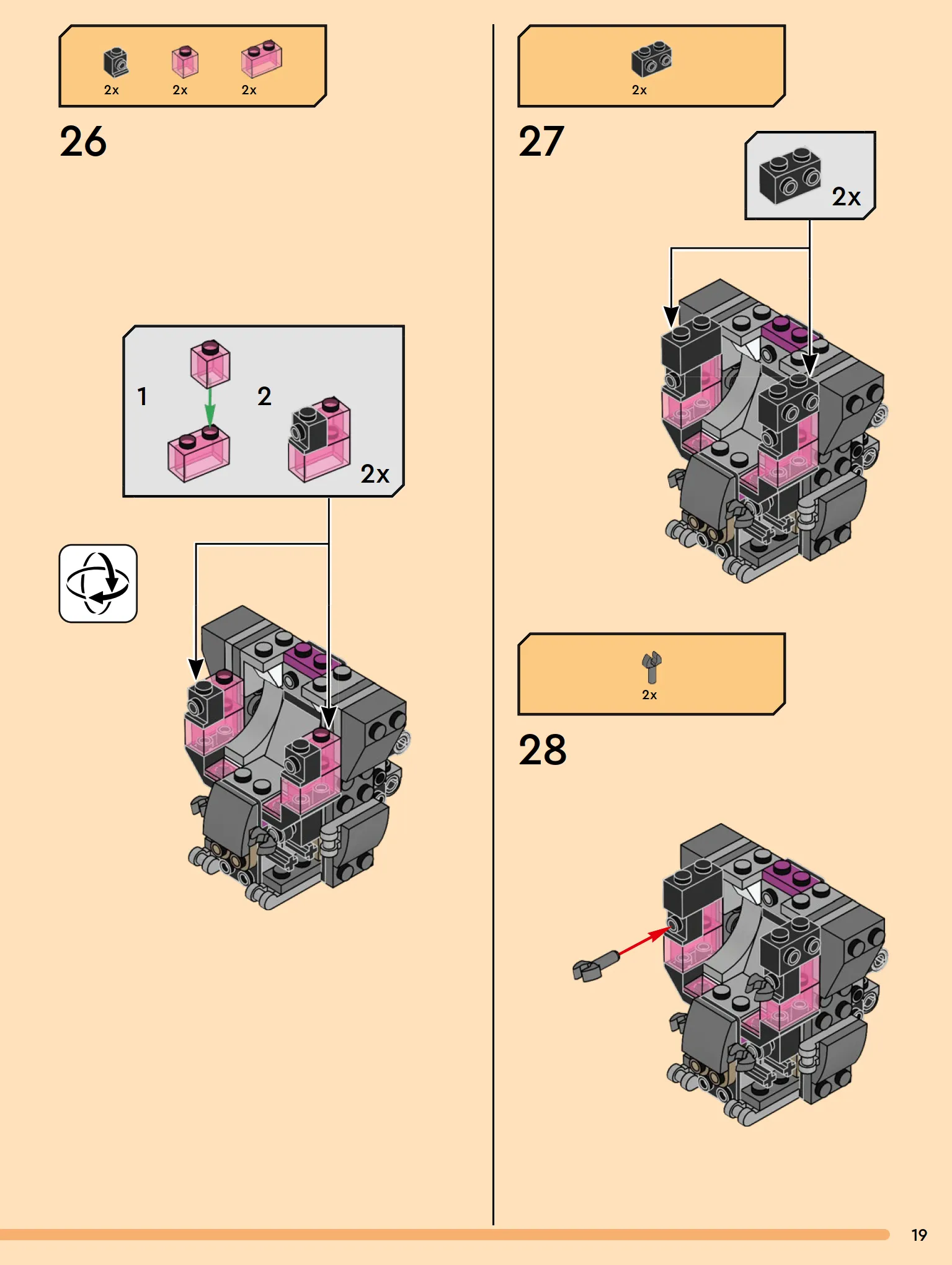 2x 2x 2x

26

1 2 2x

2x

27

2x

2x

28

19