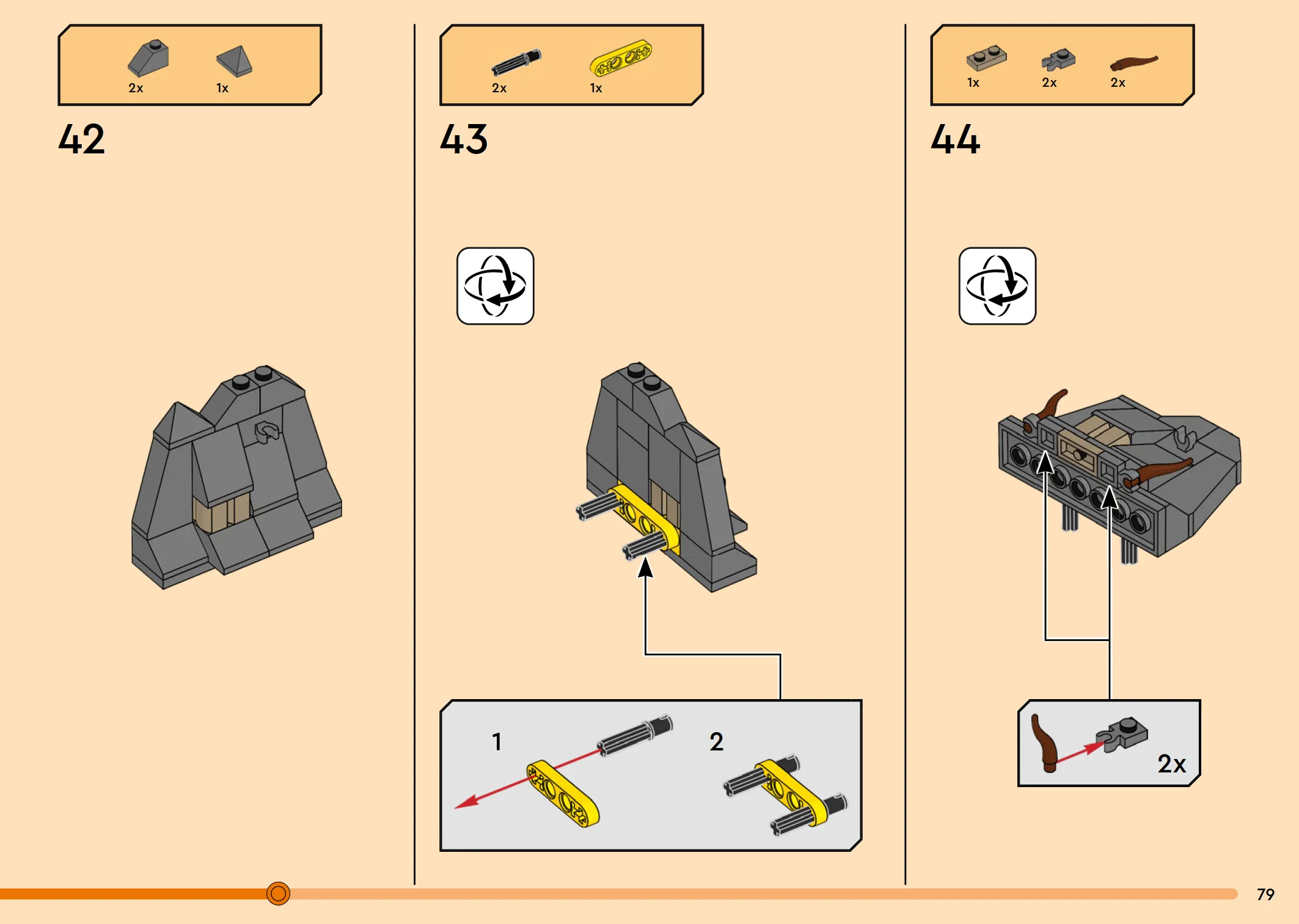 2x 1x

42

2x 1x

43

1 2

1x 2x 2x

44

2x

79