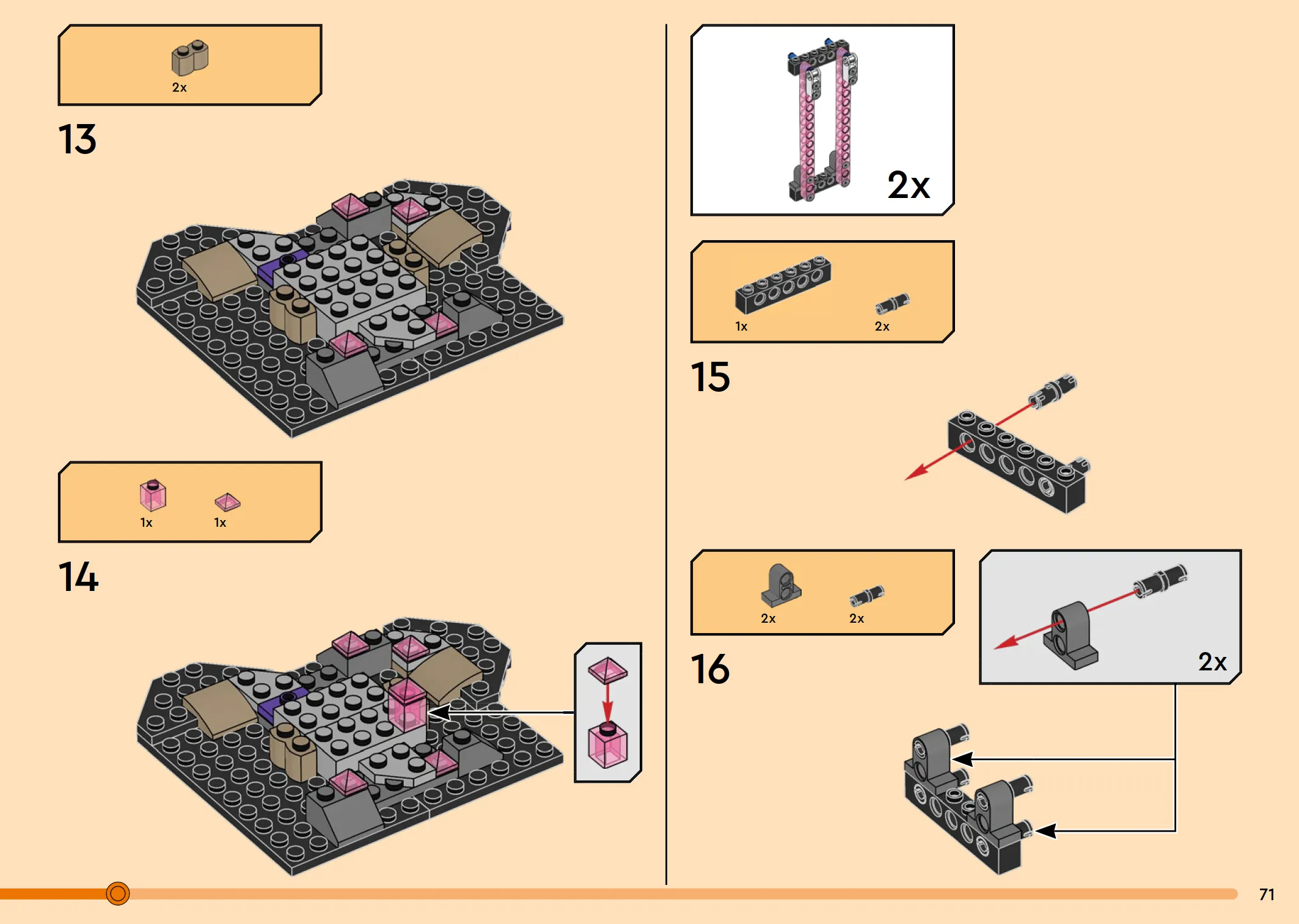 2x

13

1x 1x

14

2x

1x 2x

15

2x 2x

16

2x

71