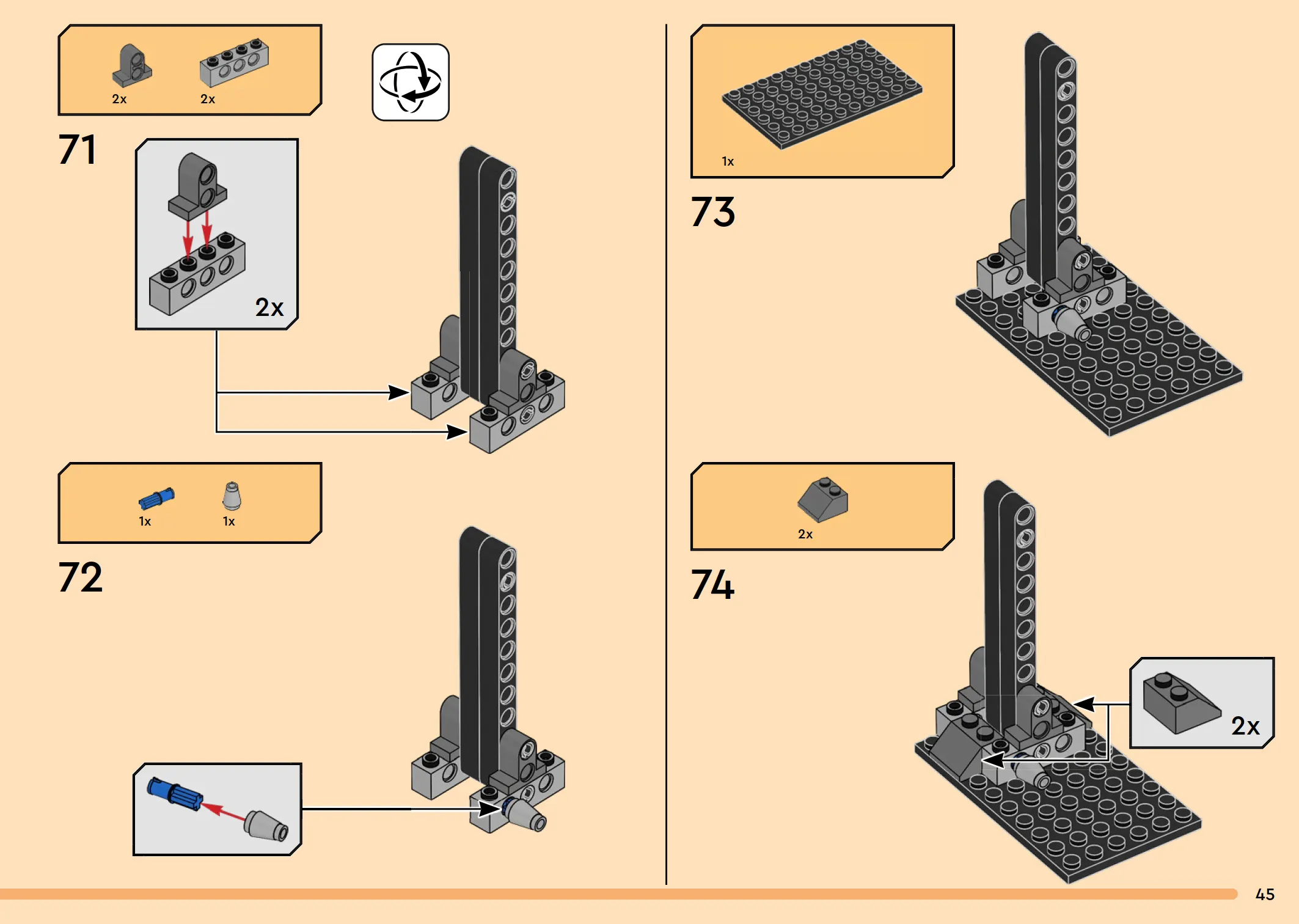 2x 2x

71

2x

1x 1x

72

1x

73

2x

74

2x

45