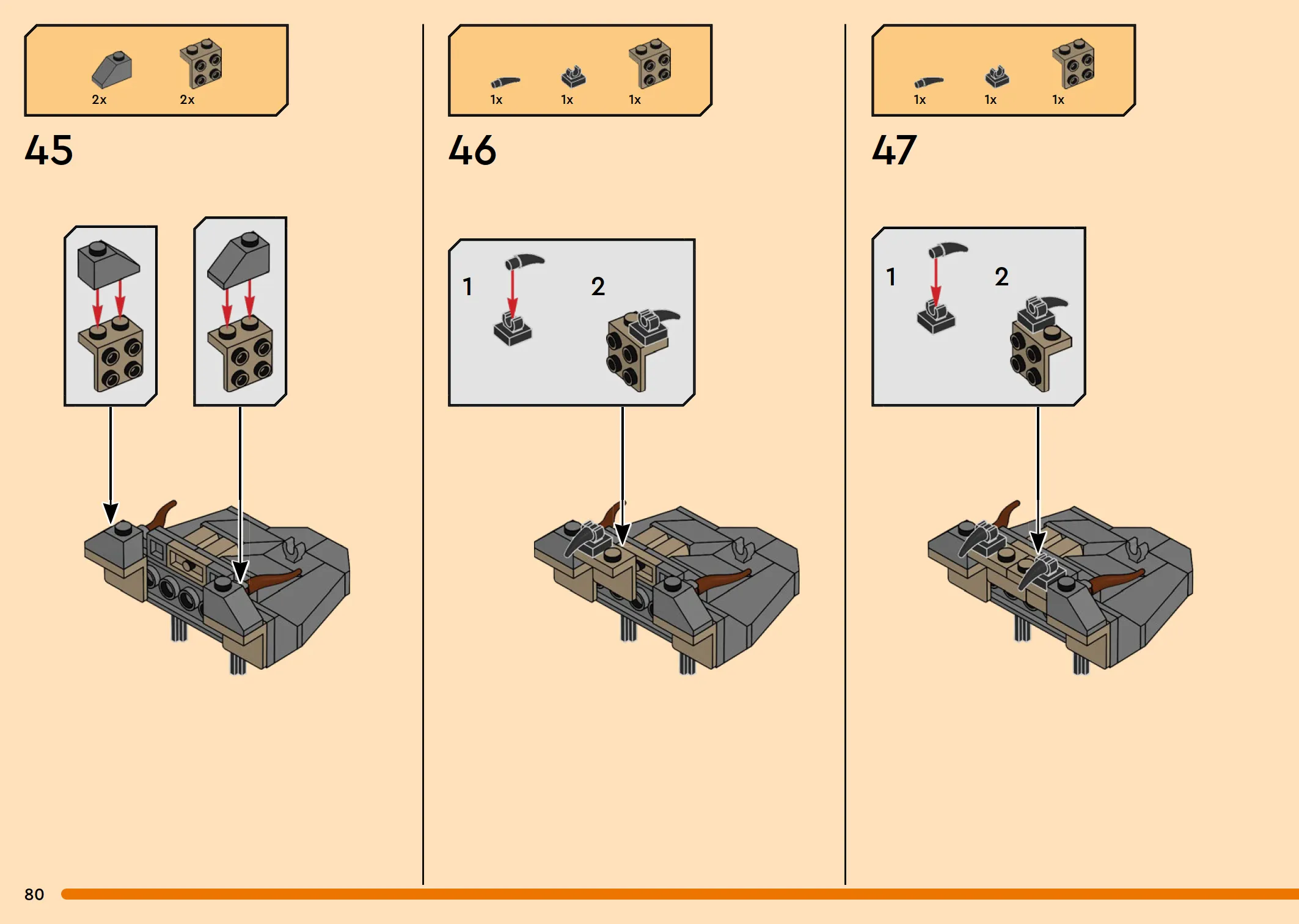 2x 2x

45

1x 1x 1x

46

1 2

1x 1x 1x

47

1 2

80