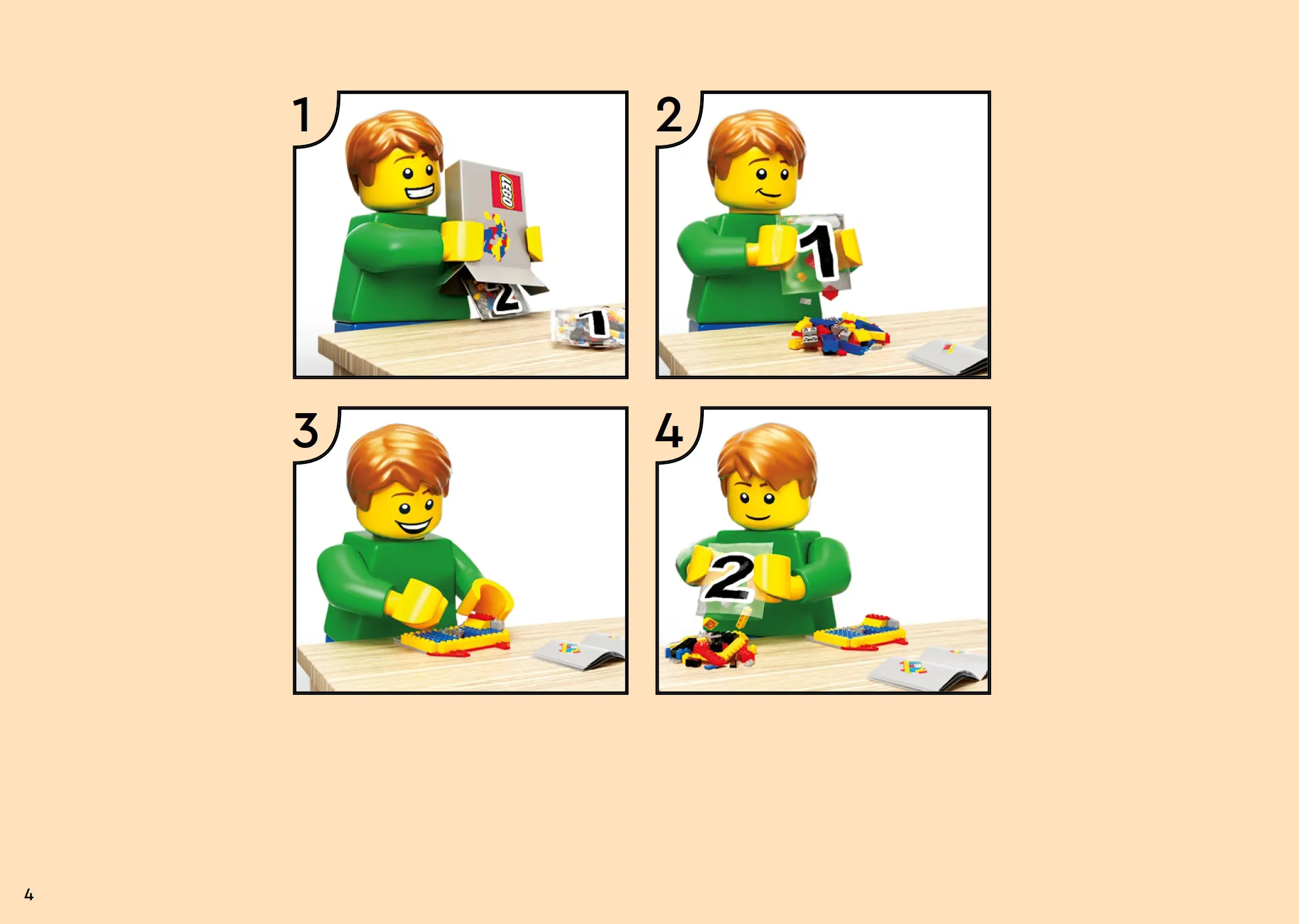 1

LEGO

2

1

2

1

3

4

2

4