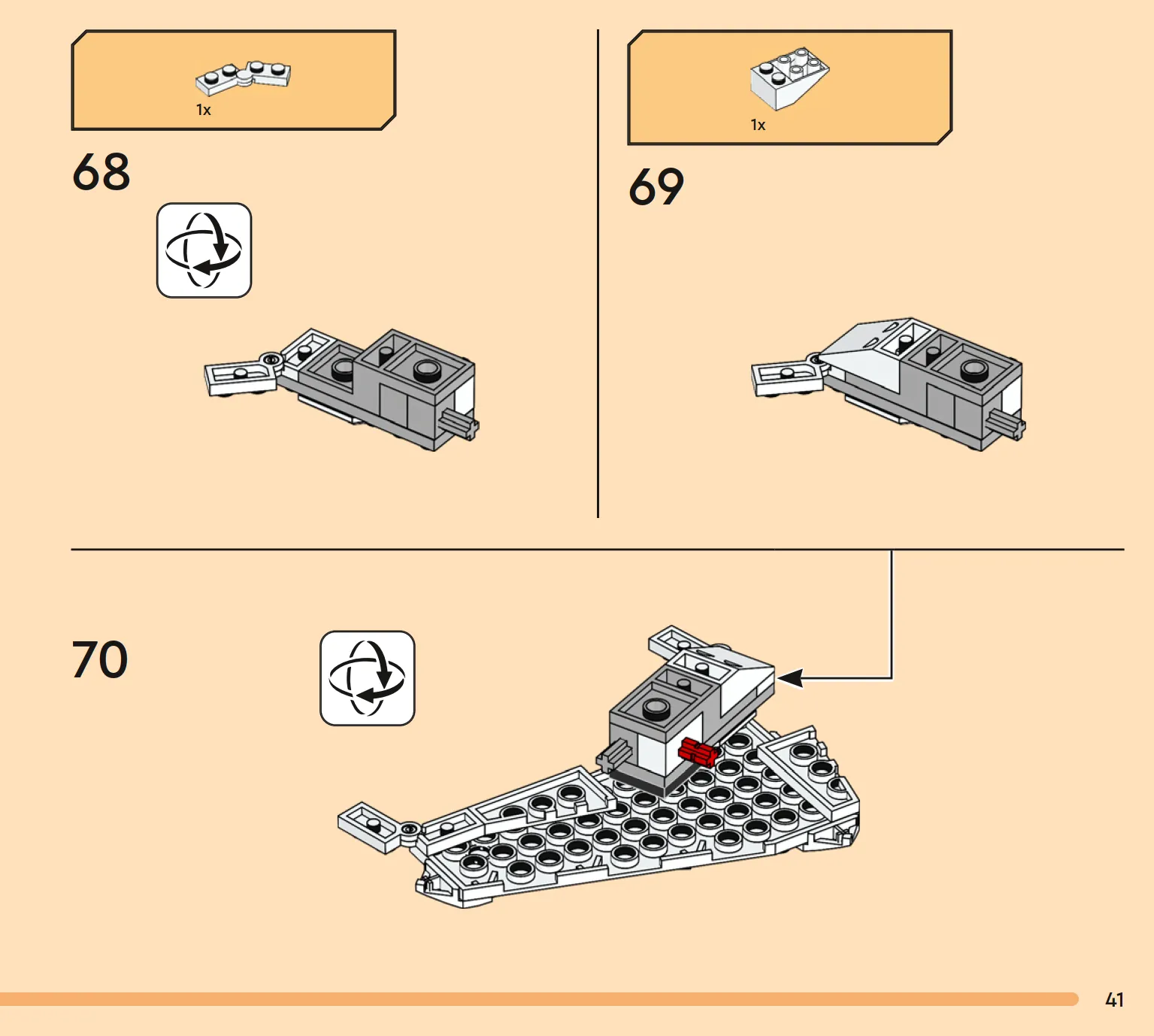 1x

68

1x

69

70

41