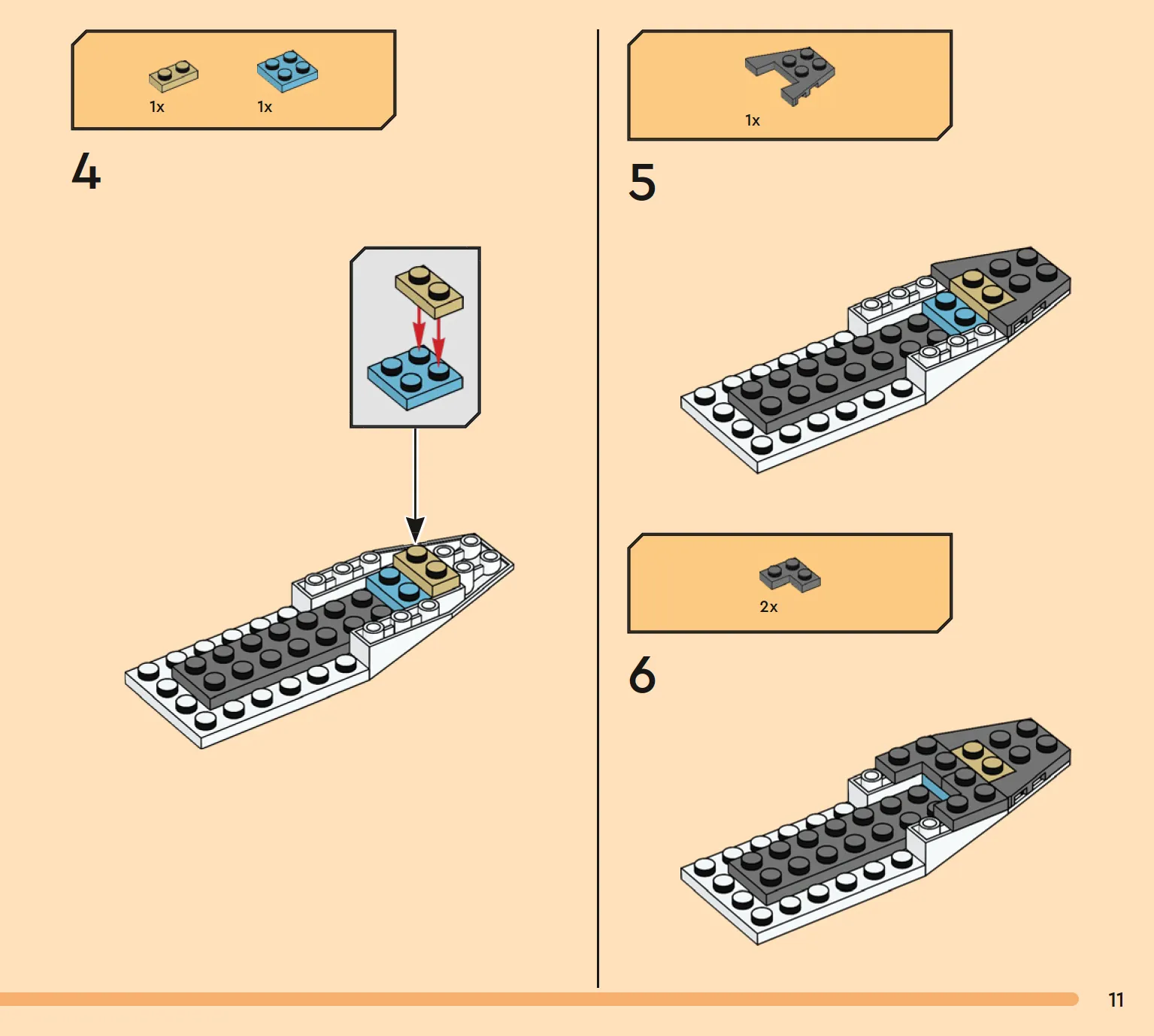 1x
1x

4

1x

5

2x

6

11