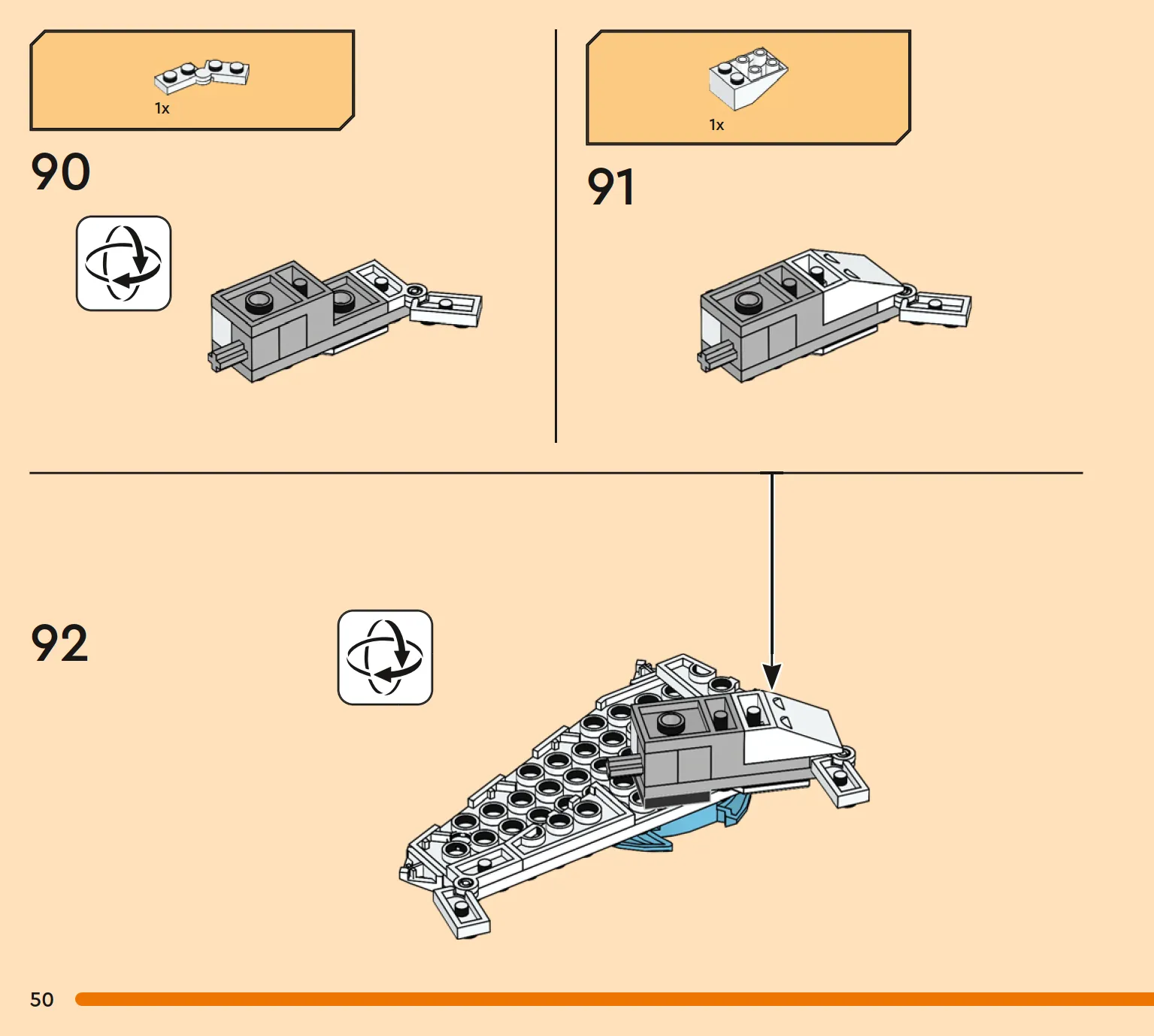 1x

90

1x

91

92

50