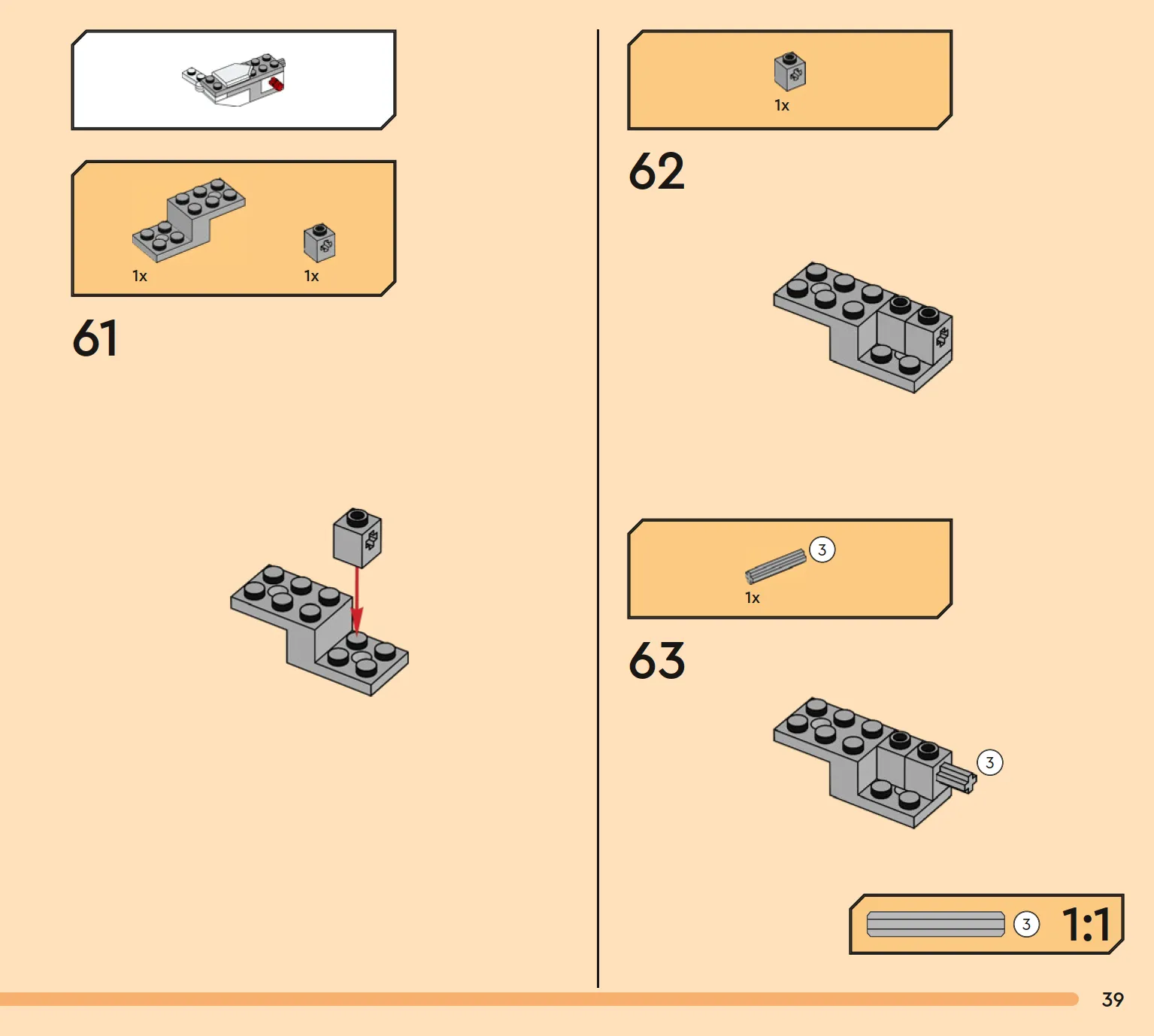 1x

1x

61

1x

62

3

1x

63

3

3

1:1

39