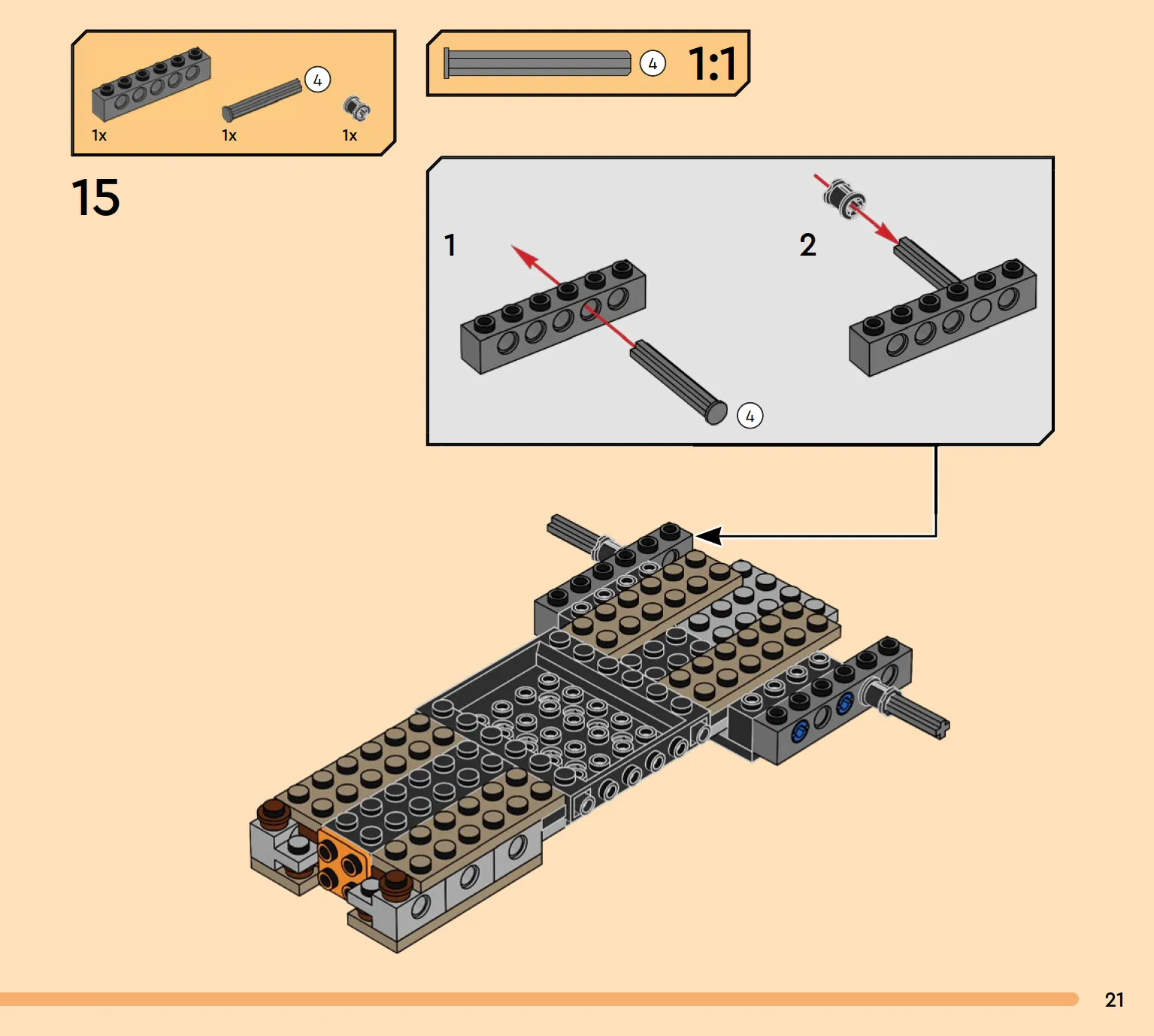 4
1x
1x
1x

4 1:1

15

1

2

4

21