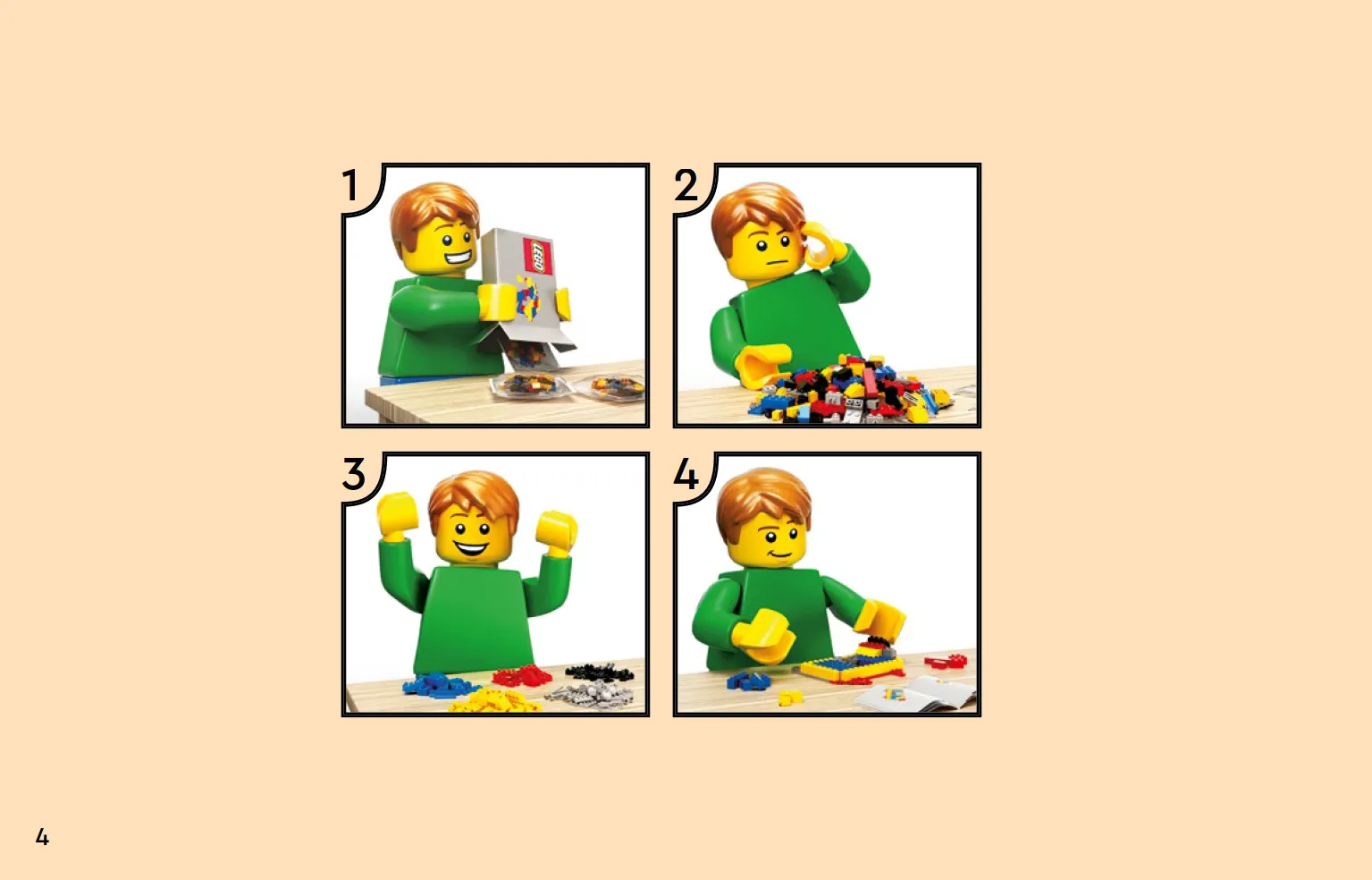 1

LEGO

2

3

4

4