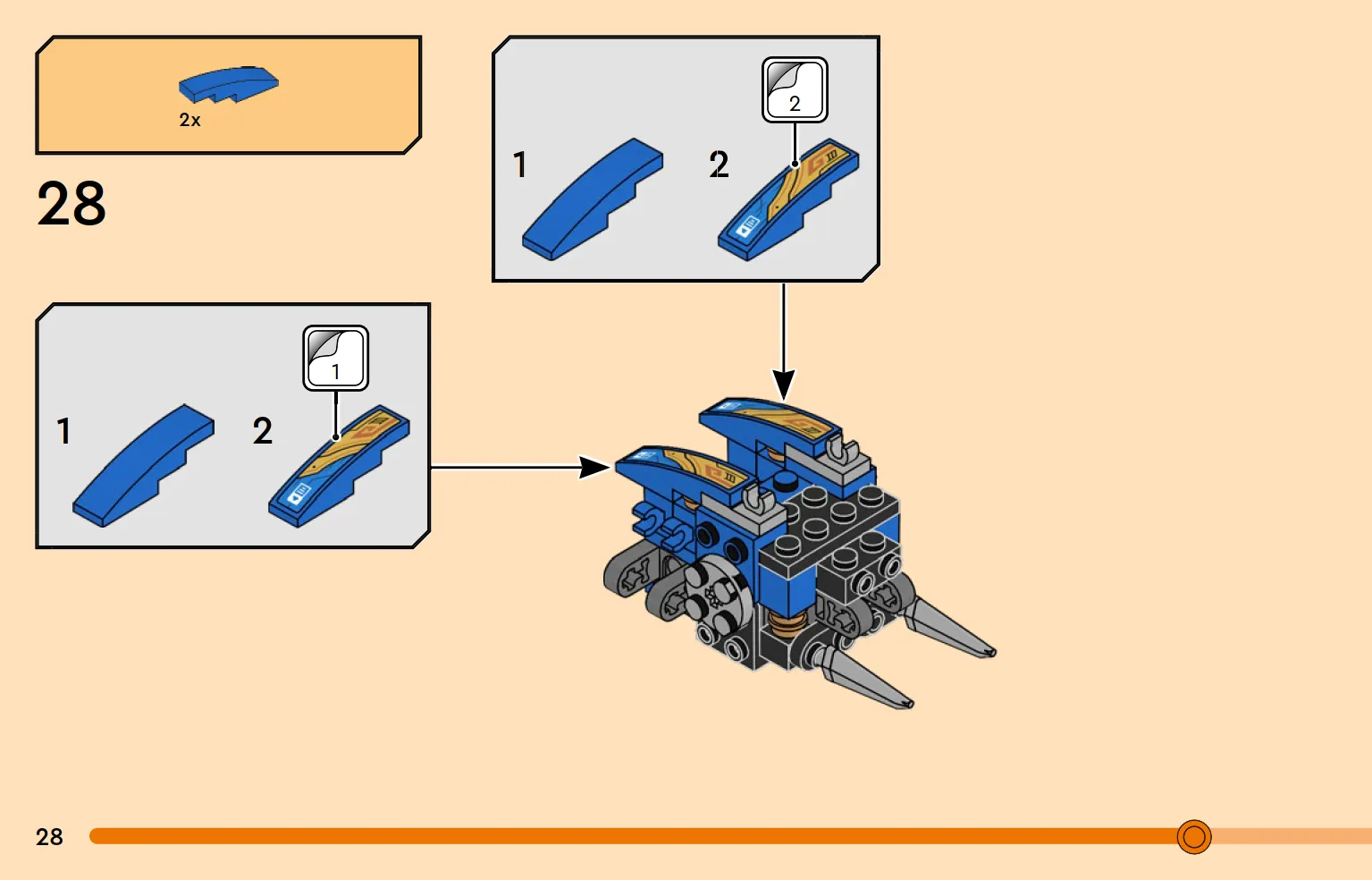 2x

28

1

2

2

1

2

1

28