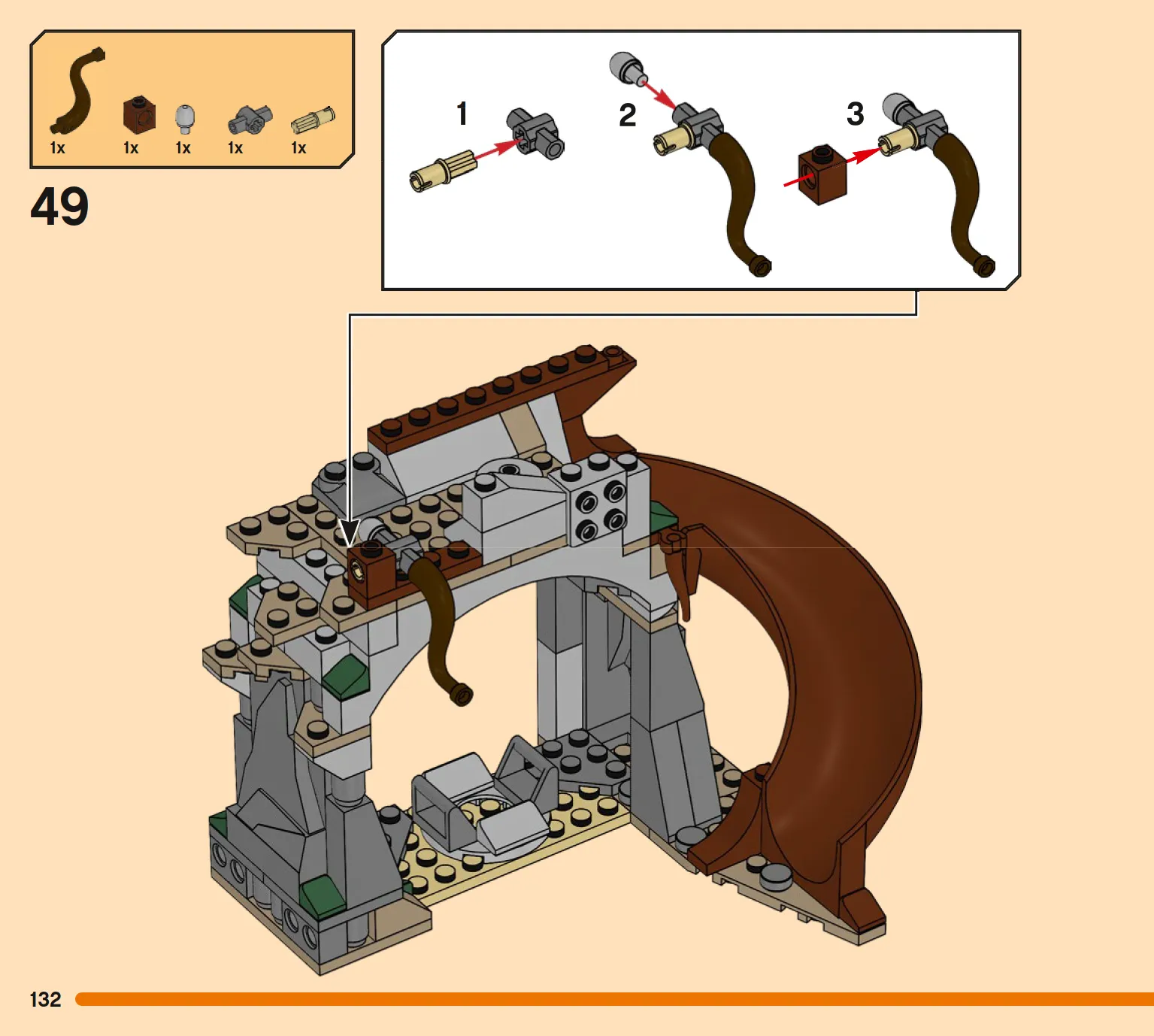 1x 1x 1x 1x 1x

49

1

2

3

132