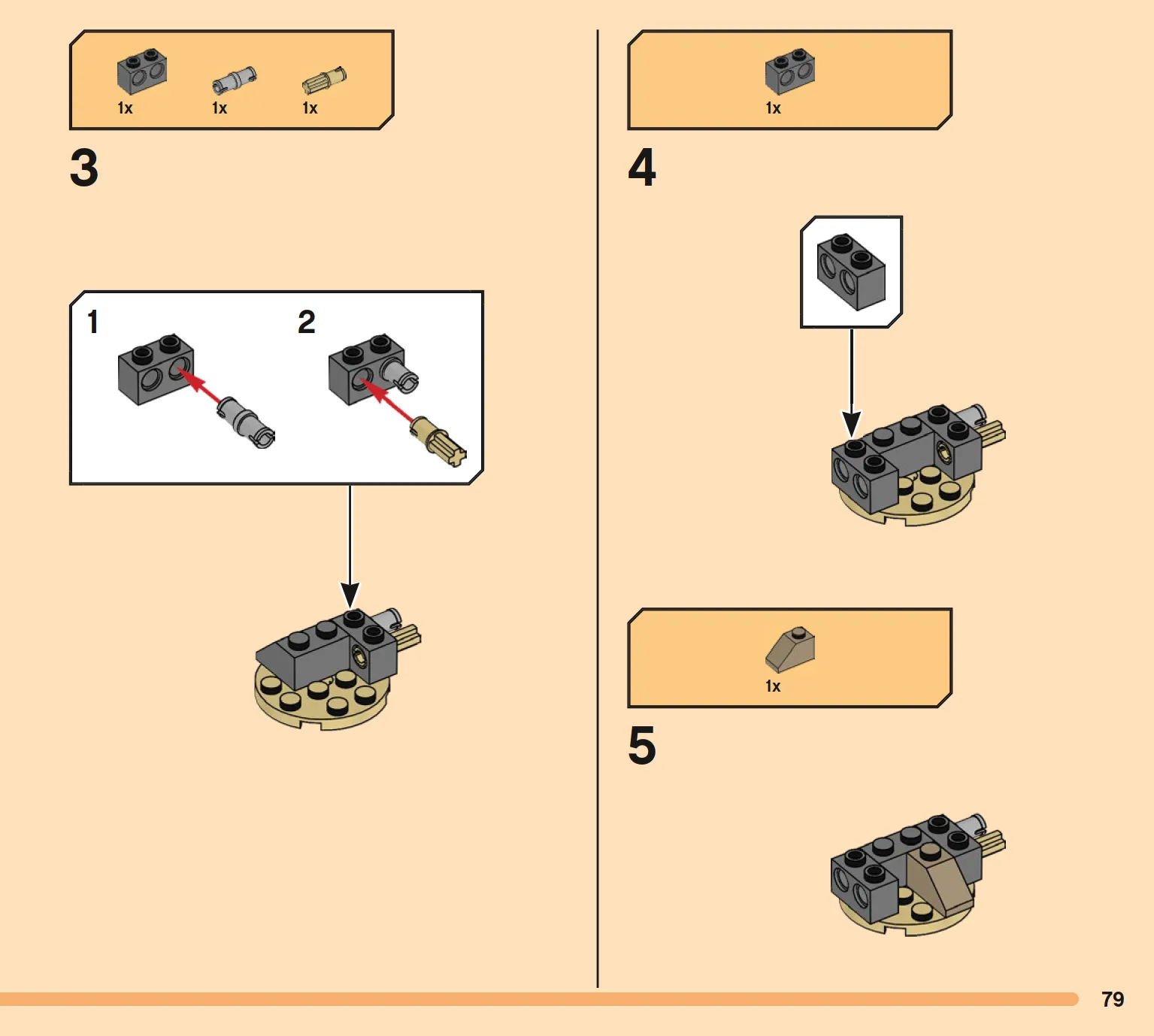 1x 1x 1x

3

1

2

1x

4

1x

5

79