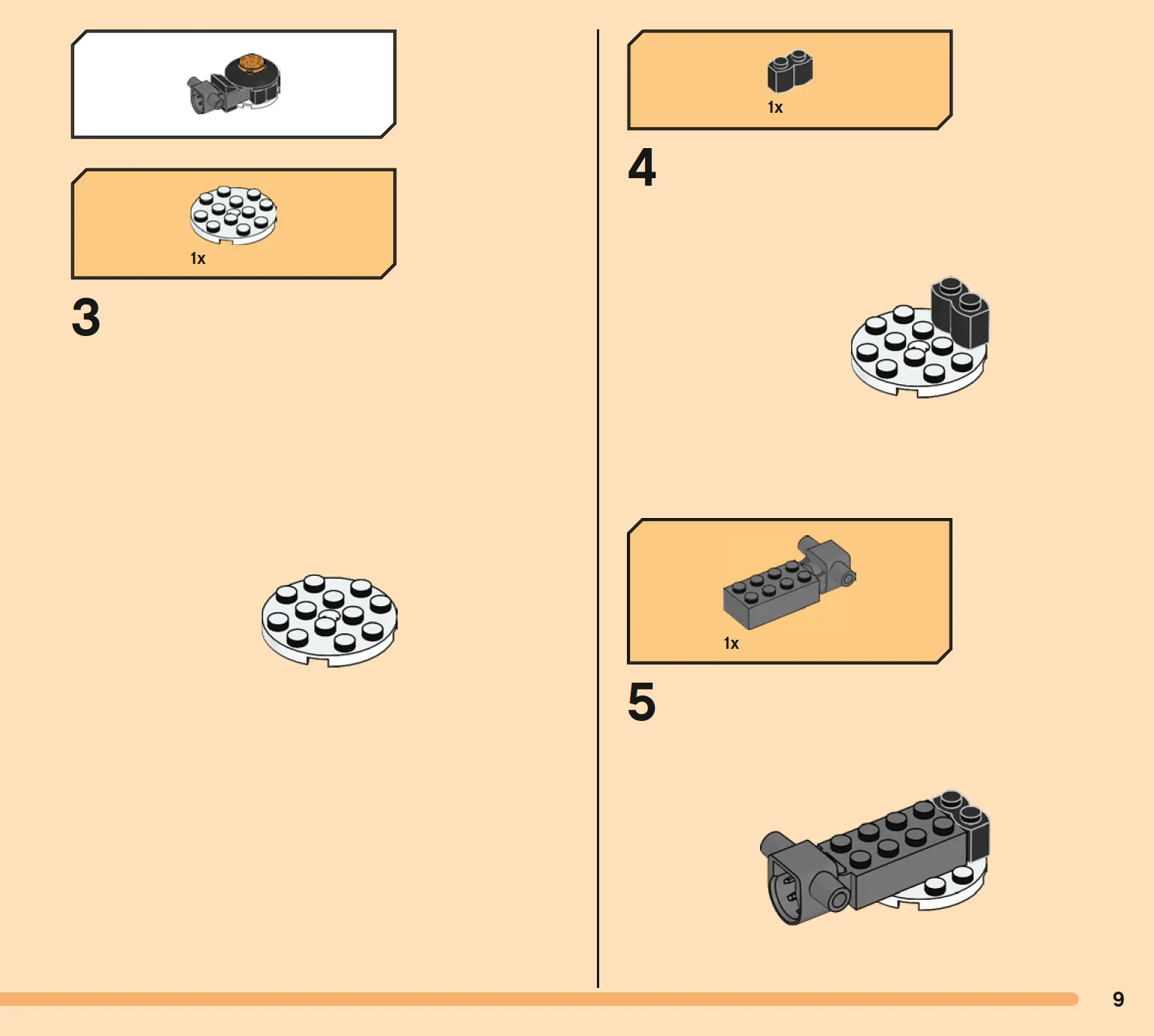 1x

3

1x

4

1x

5

9