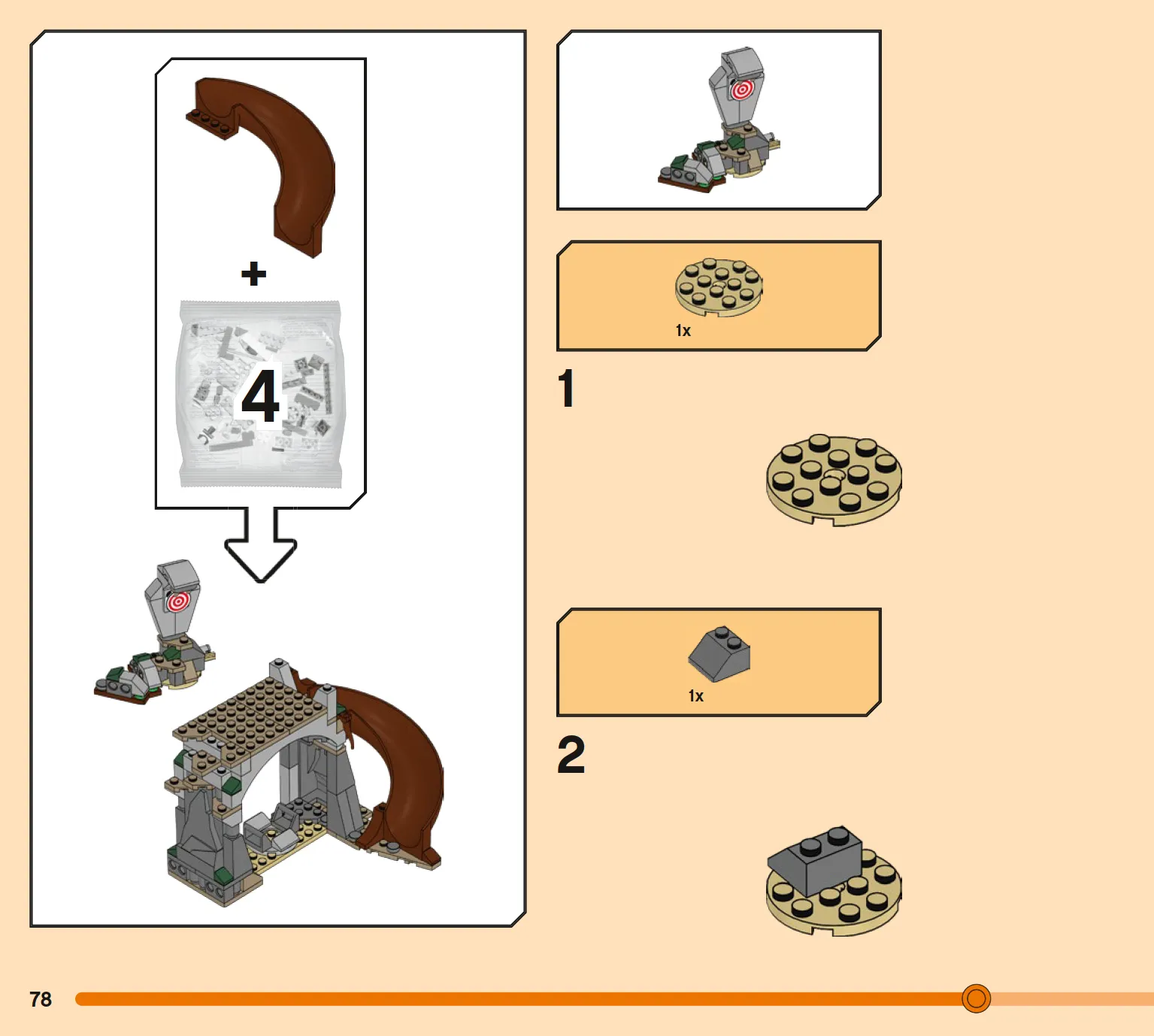 +

4

1x

1

1x

2

78