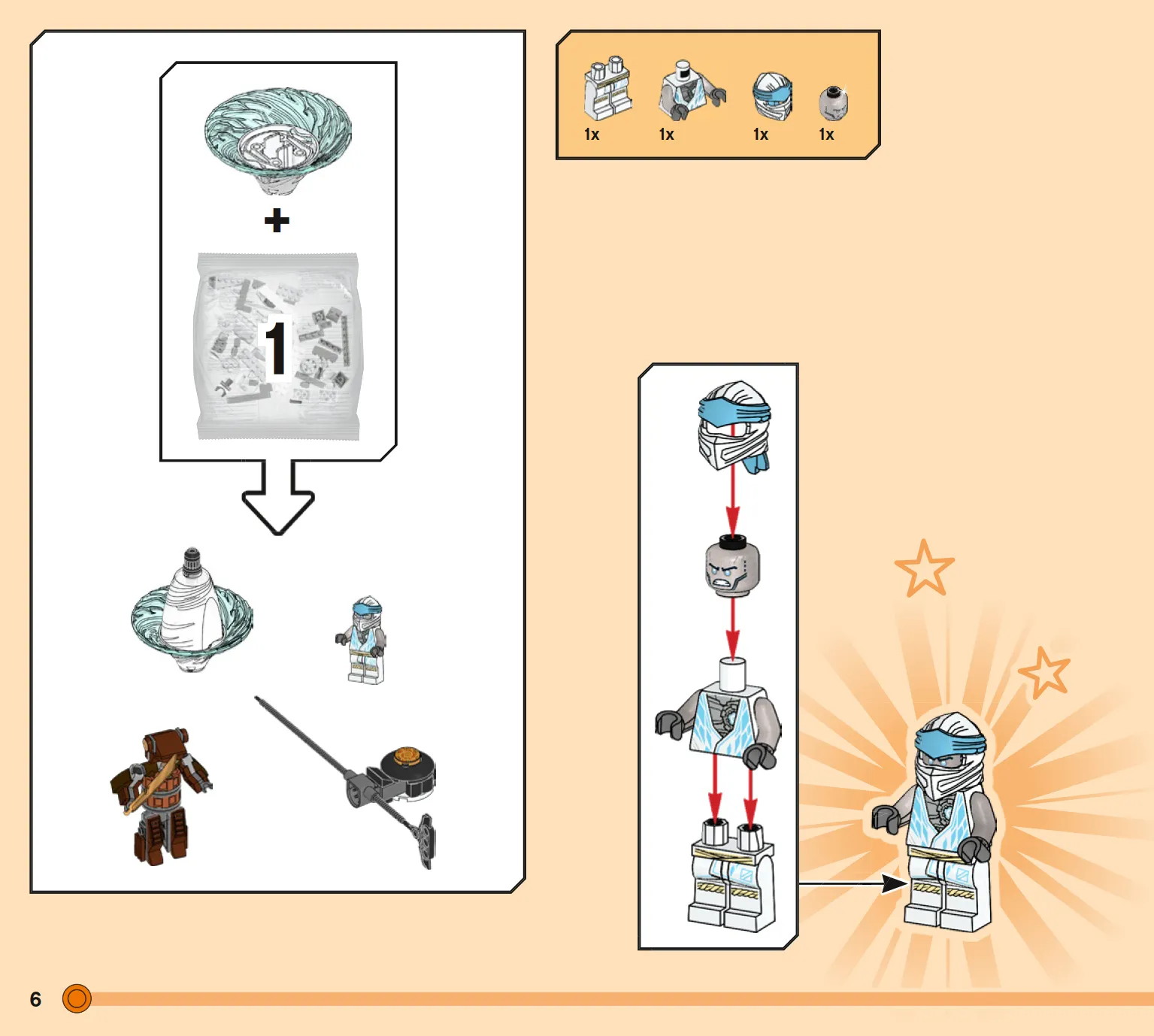 +

1

1x 1x 1x 1x

6