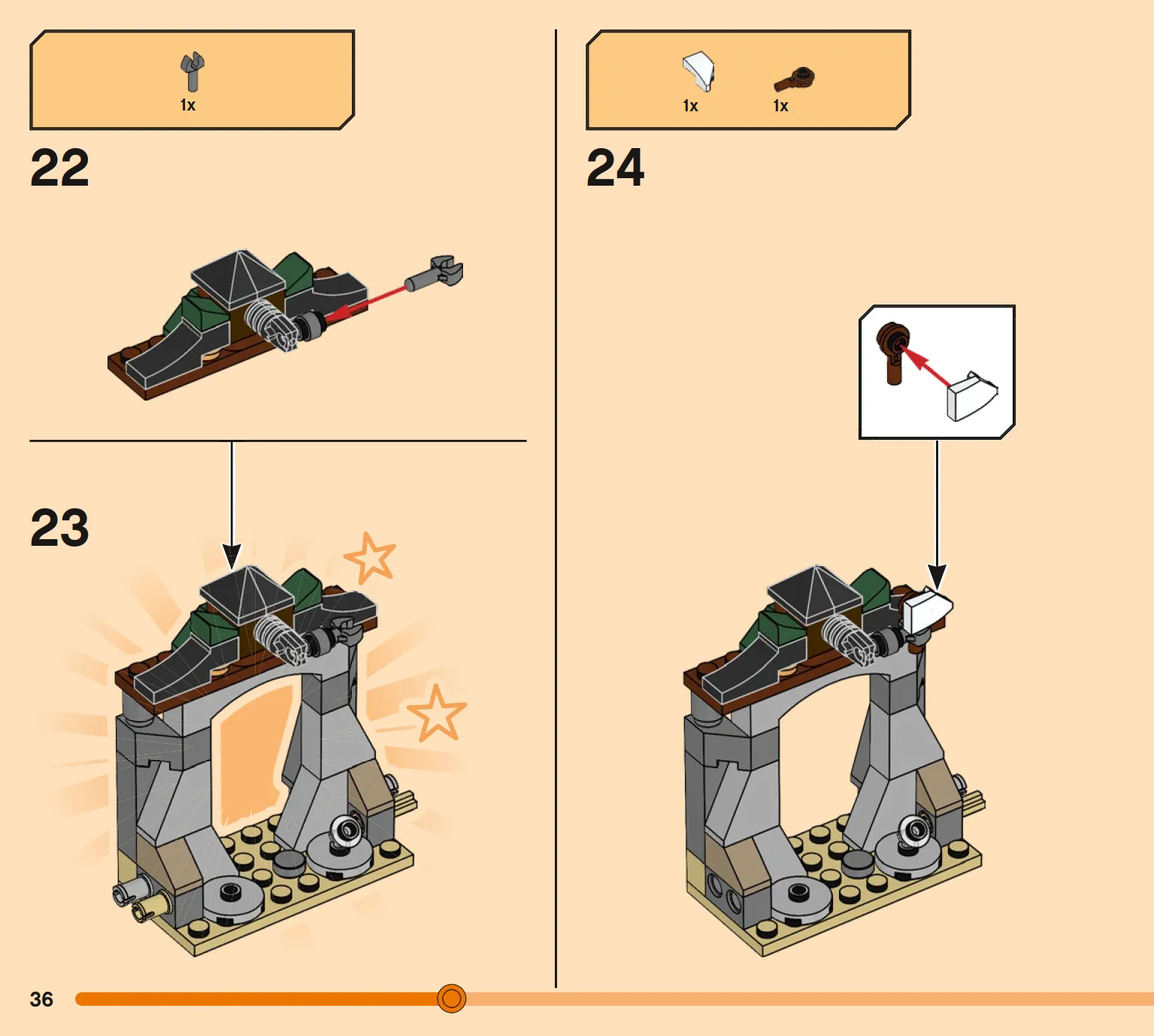 1x

22

23

1x 1x

24

36