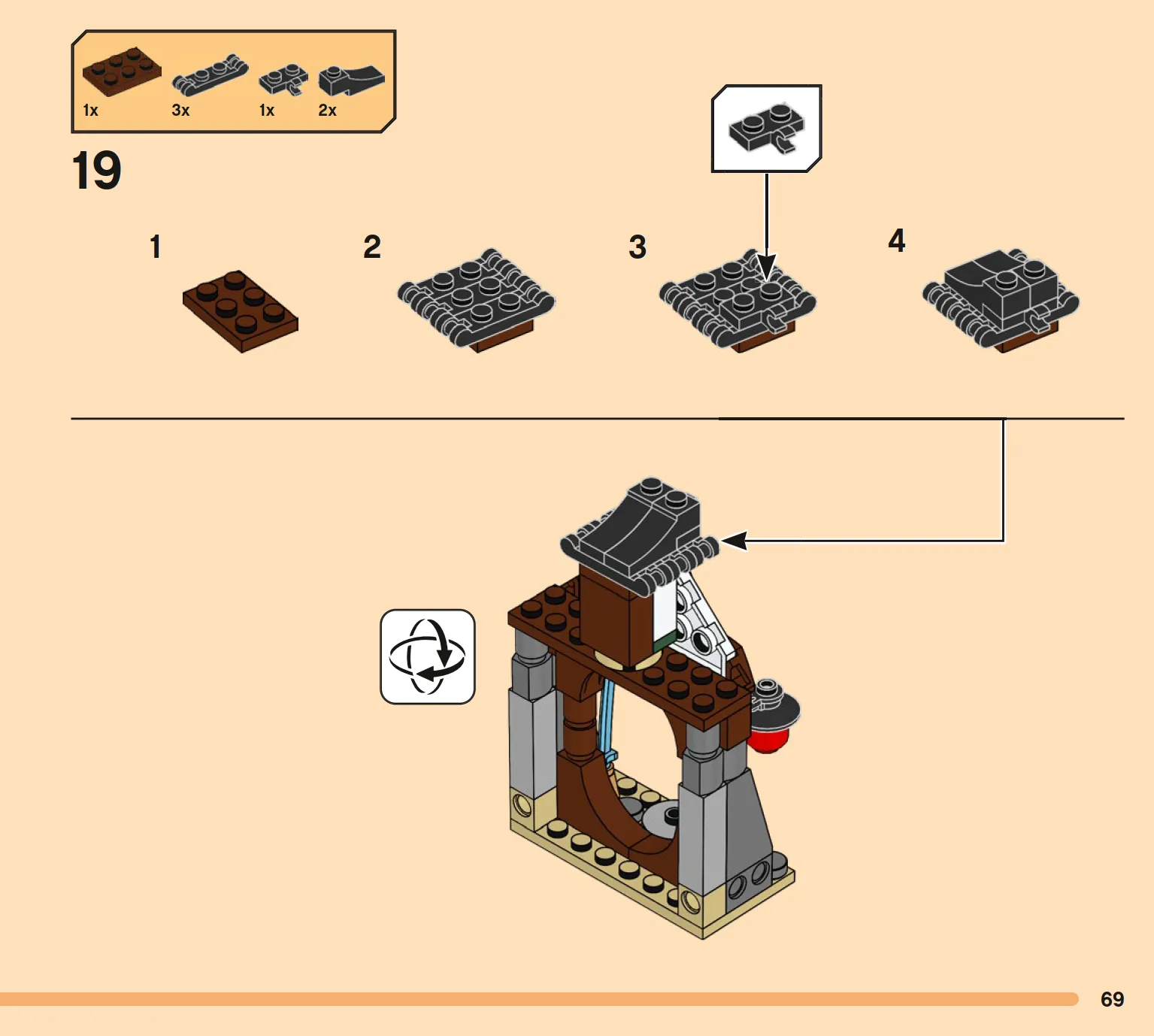 1x 3x 1x 2x

19

1

2

3

4

69