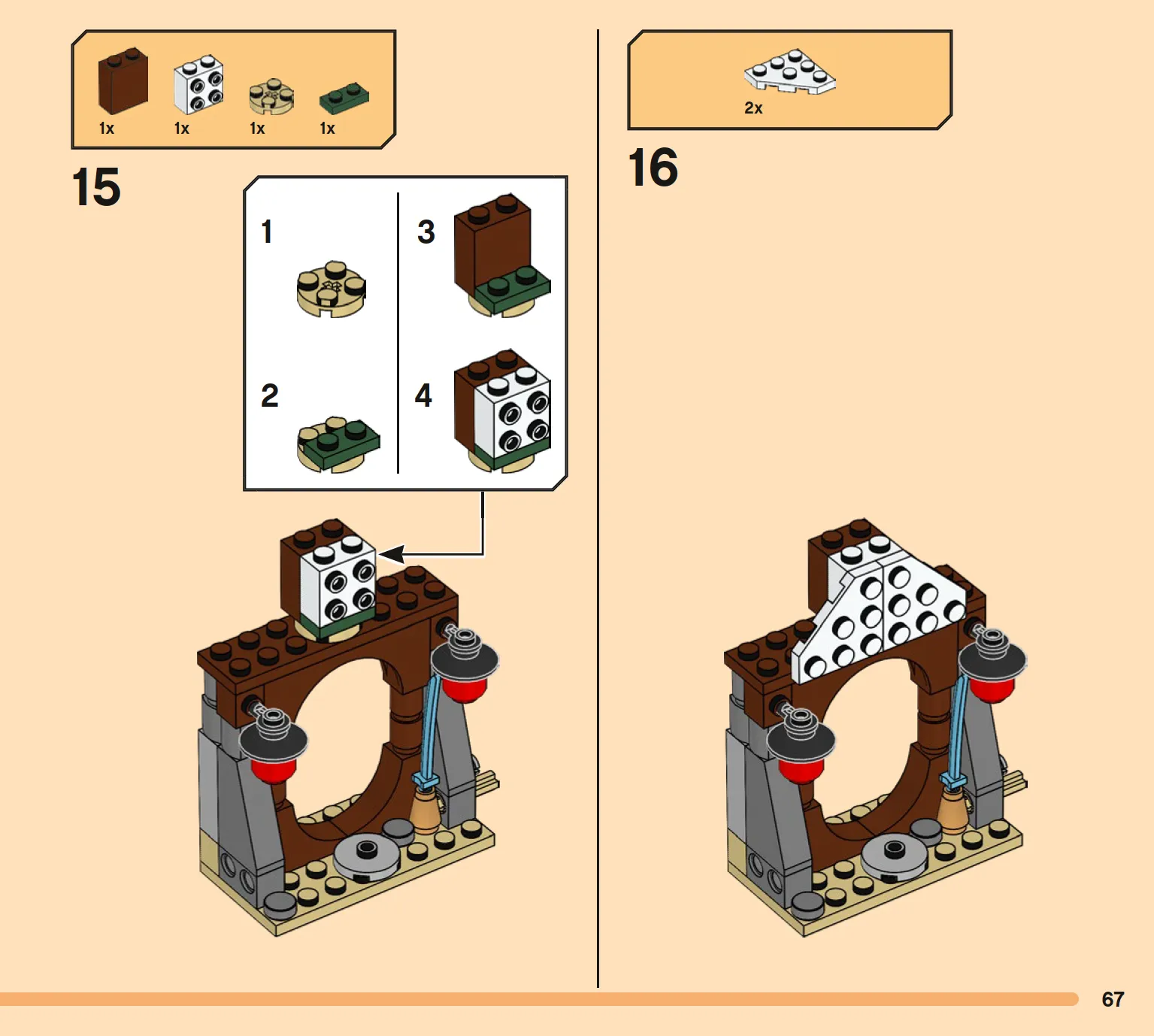 1x 1x 1x 1x

15

1

2

3

4

2x

16

67