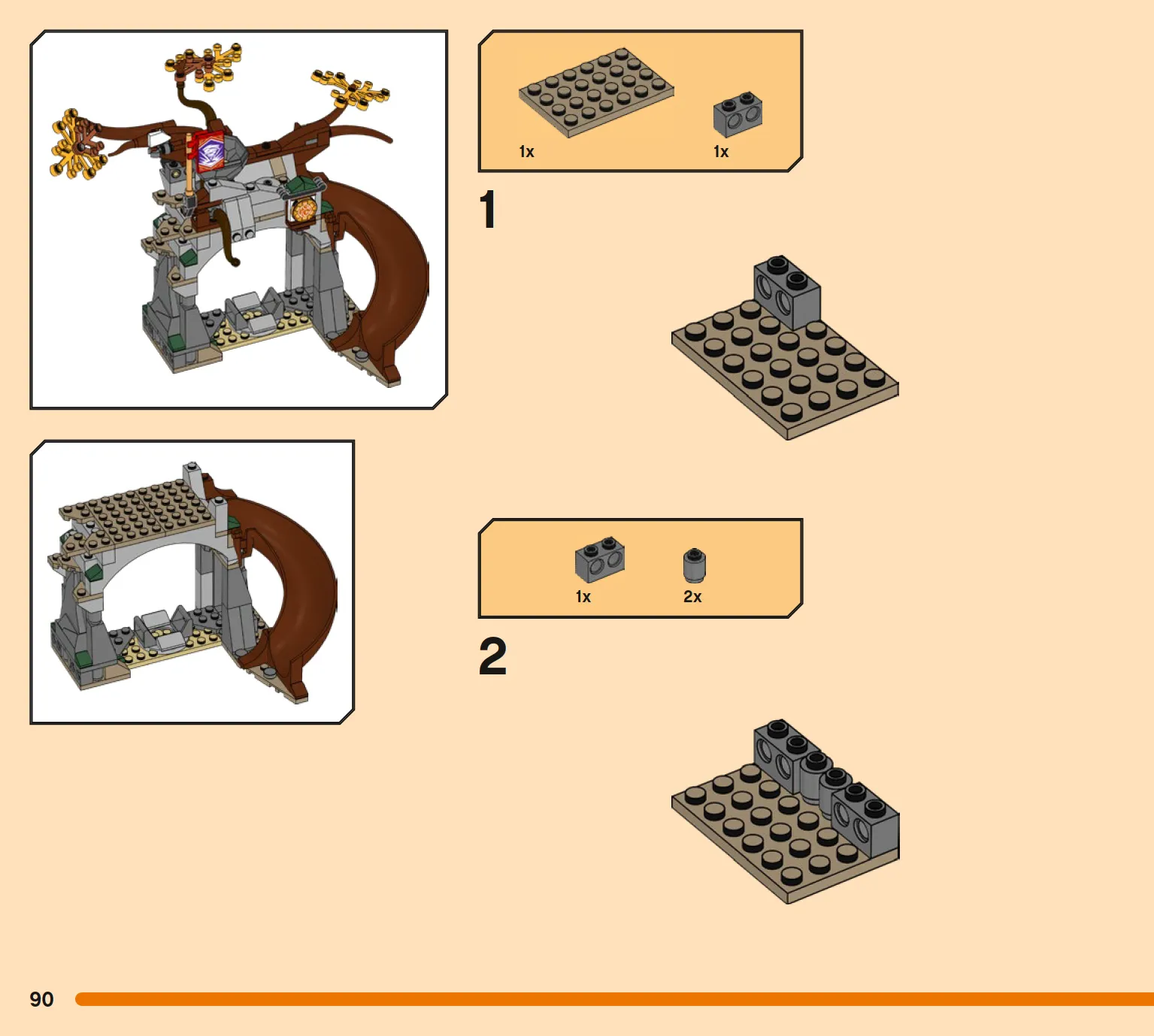 1x 1x

1

1x 2x

2

90