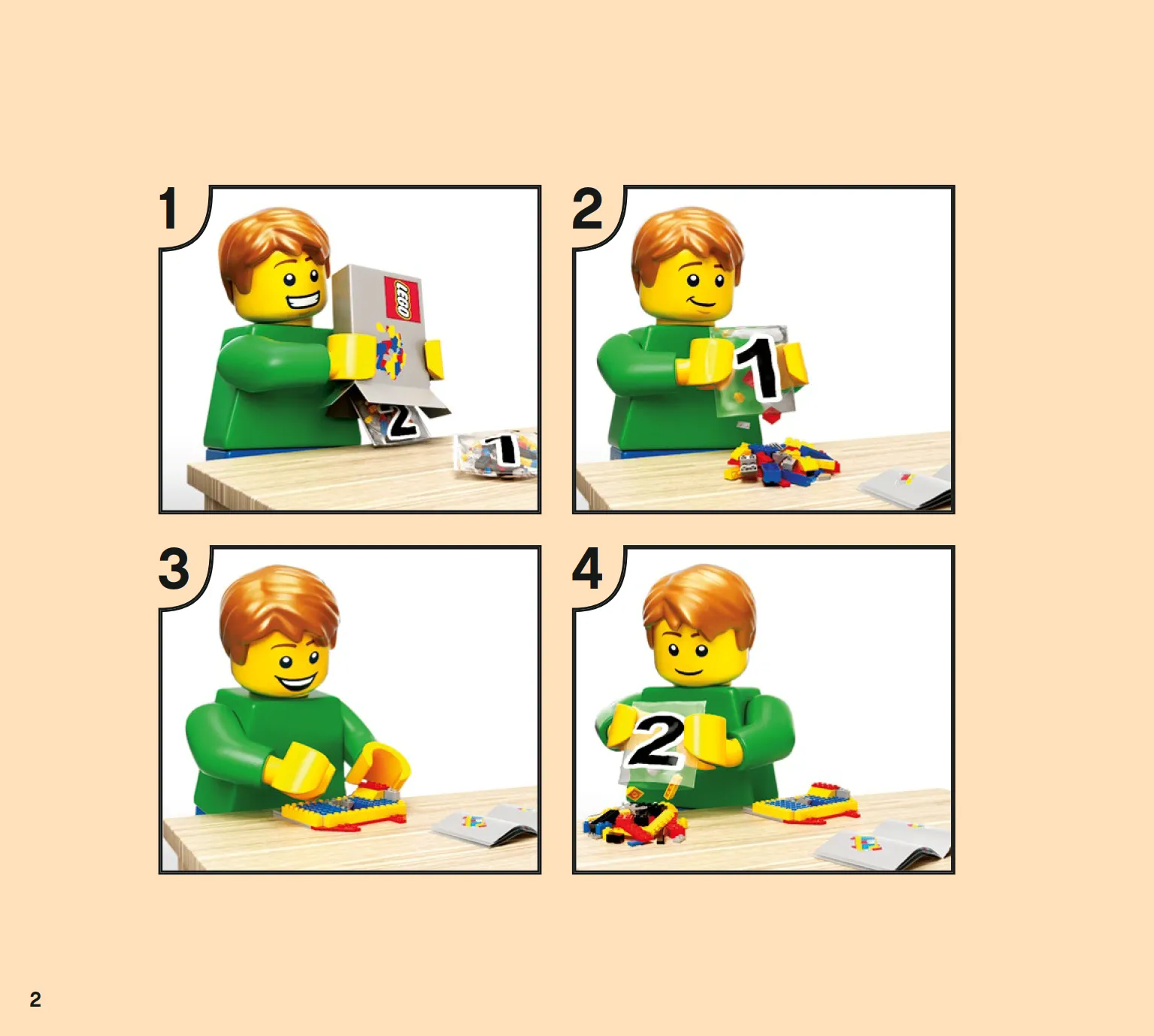 1

LEGO

2

1

2

1

3

4

2

2