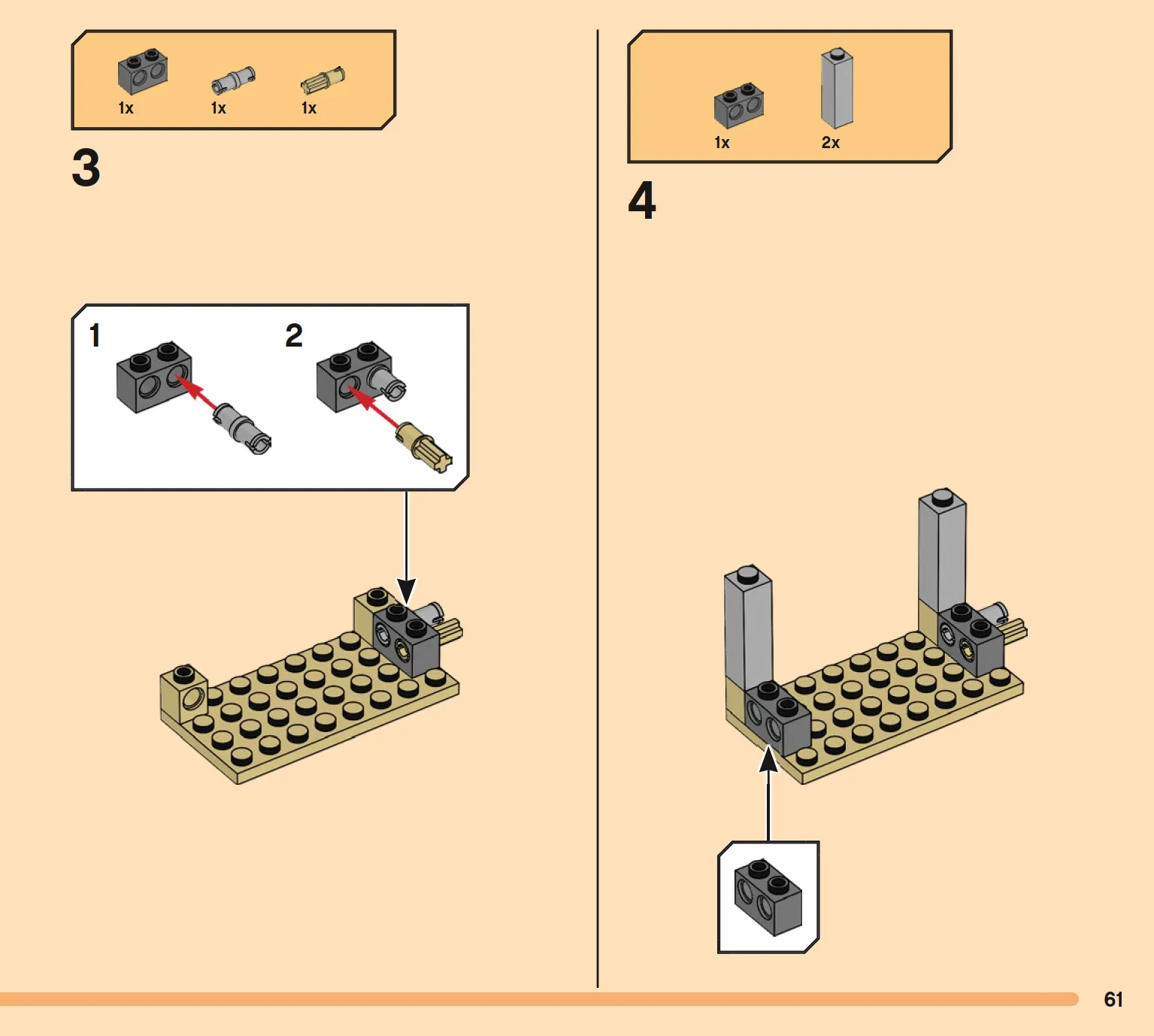 1x 1x 1x

3

1

2

1x 2x

4

61