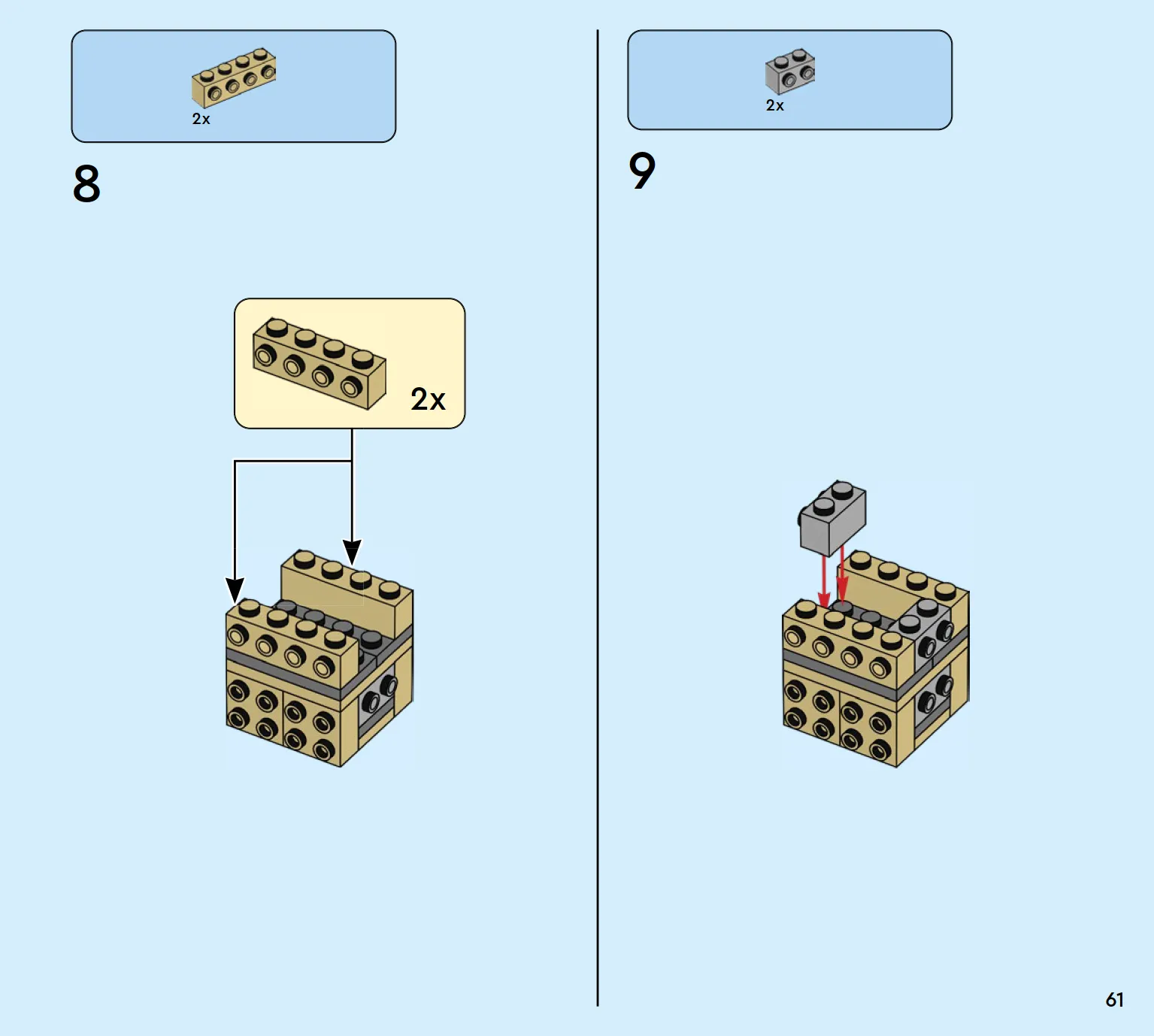 2x

8

2x

2x

9

61