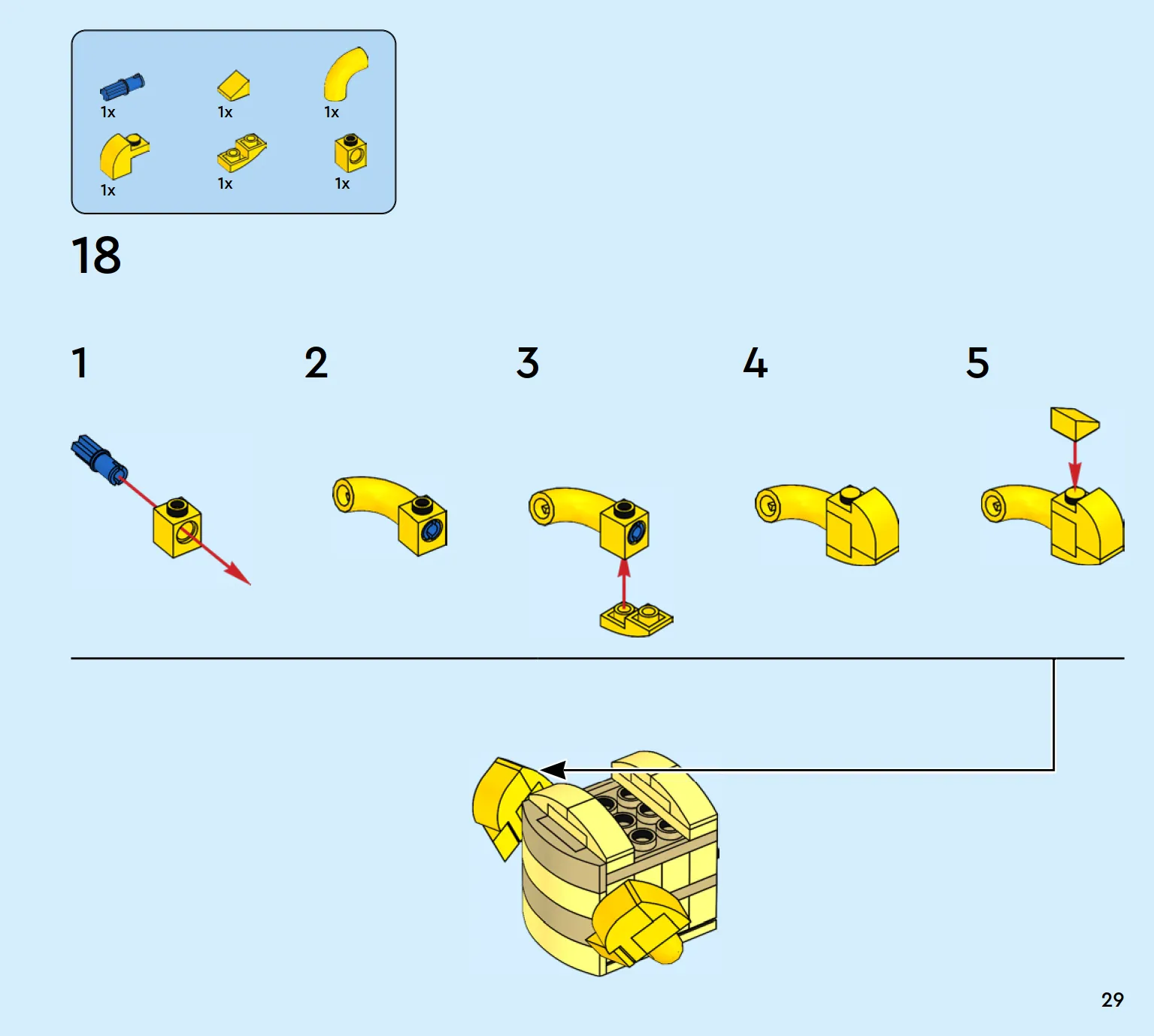 1x
1x
1x
1x
1x
1x

18

1

2

3

4

5

29