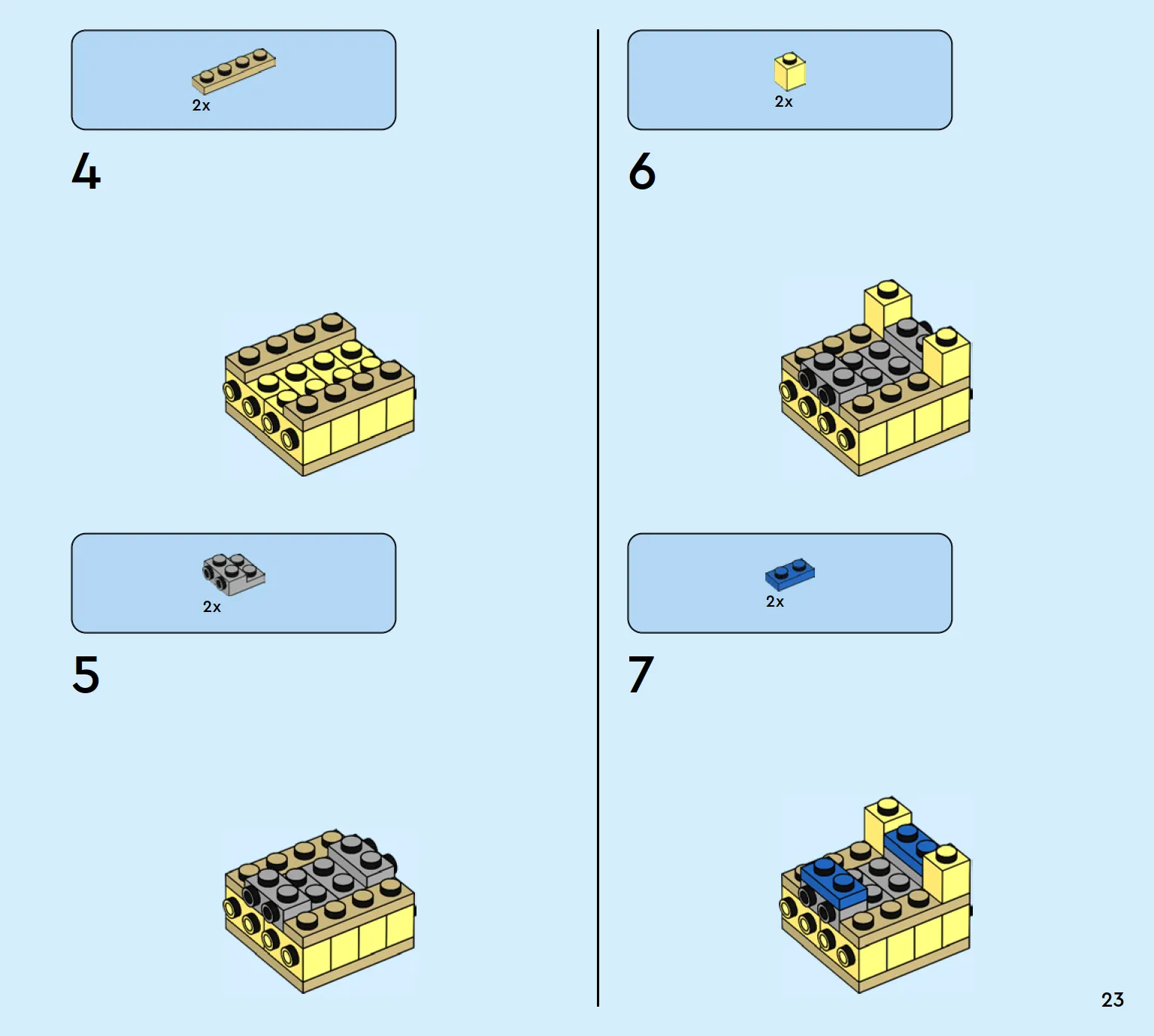 2x

4

2x

5

2x

6

2x

7

23