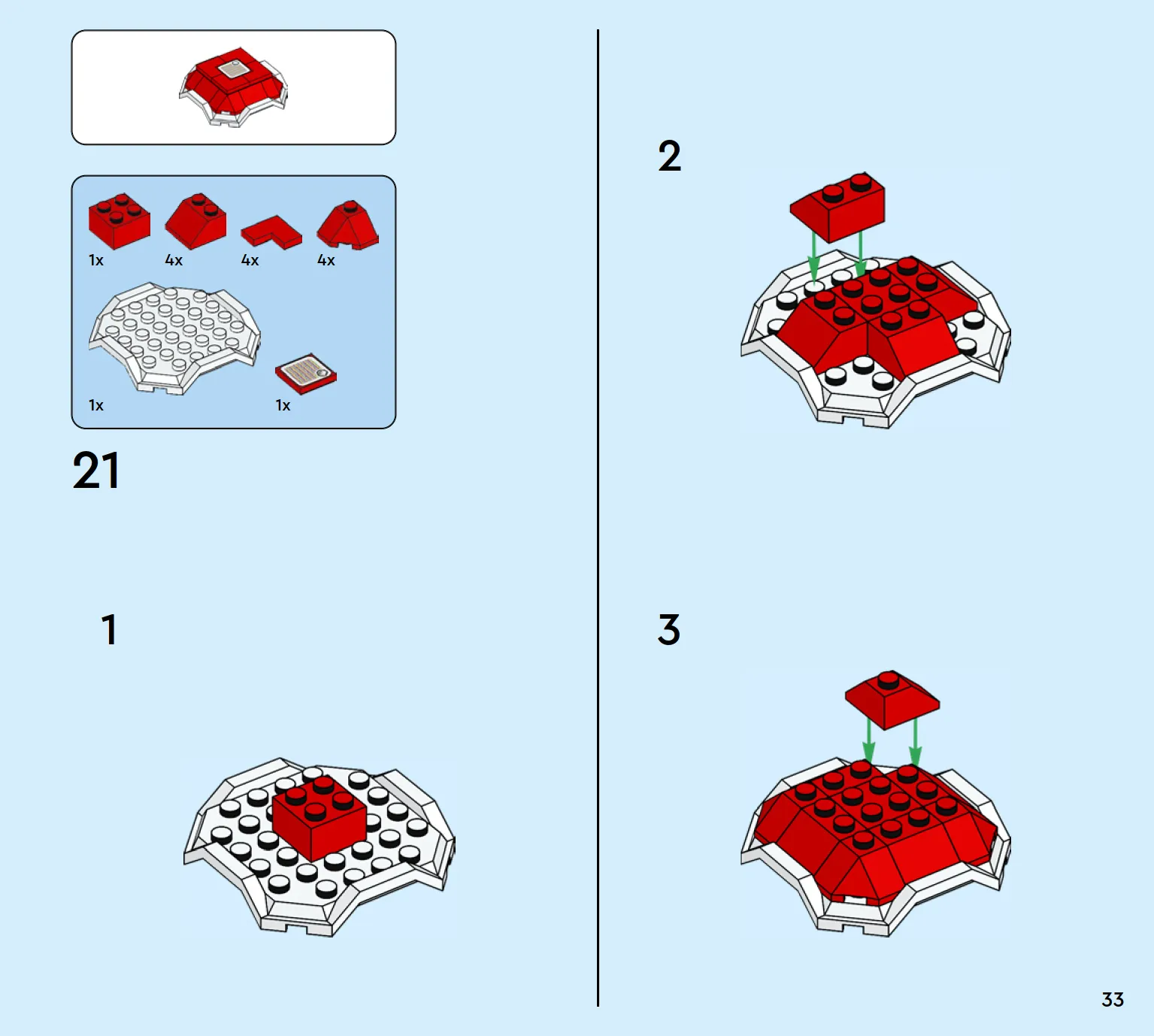 1x 4x 4x 4x

1x 1x

21

1

2

3

33