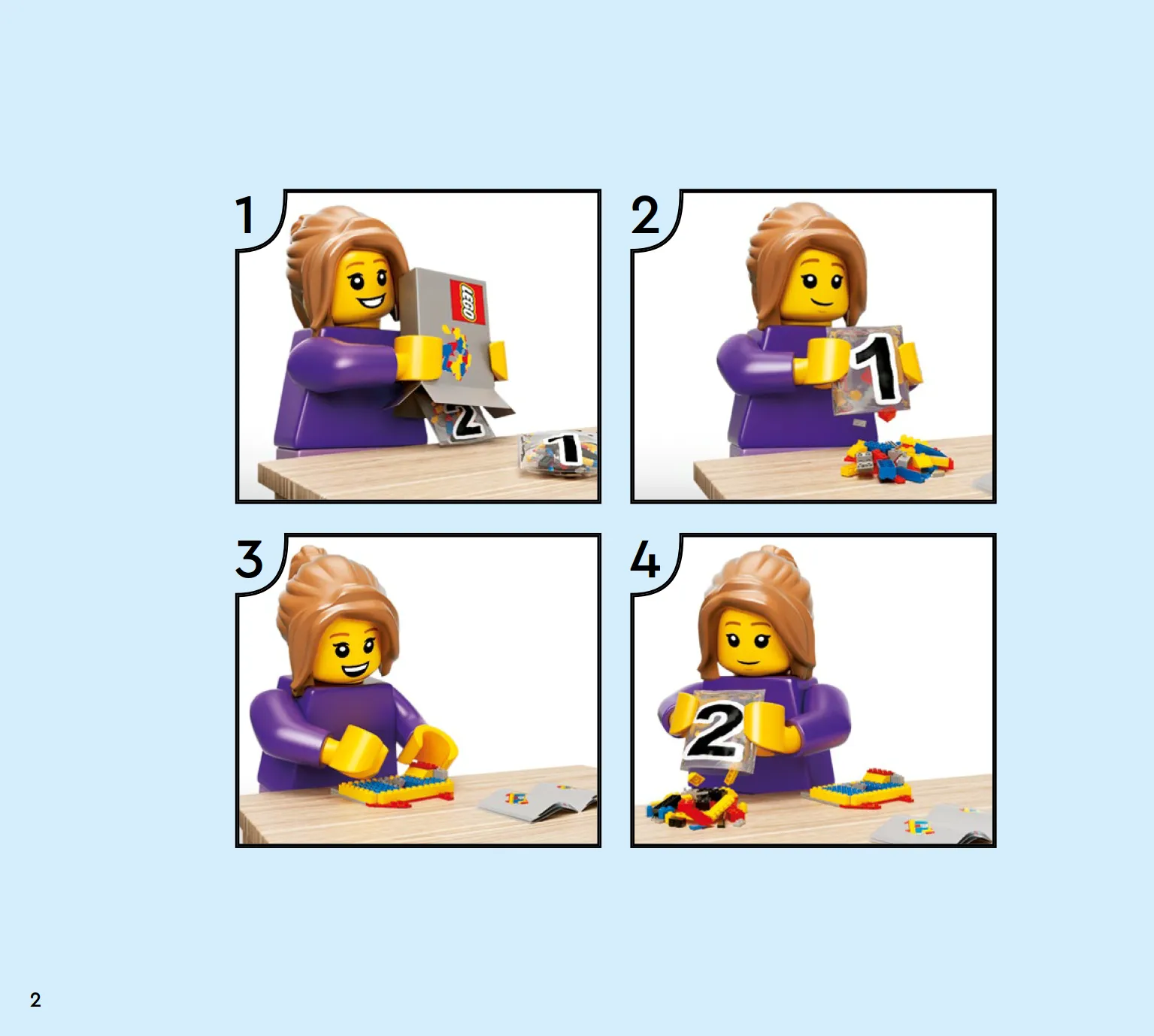 1

LEGO

2

1

2

1

3

4

2

2