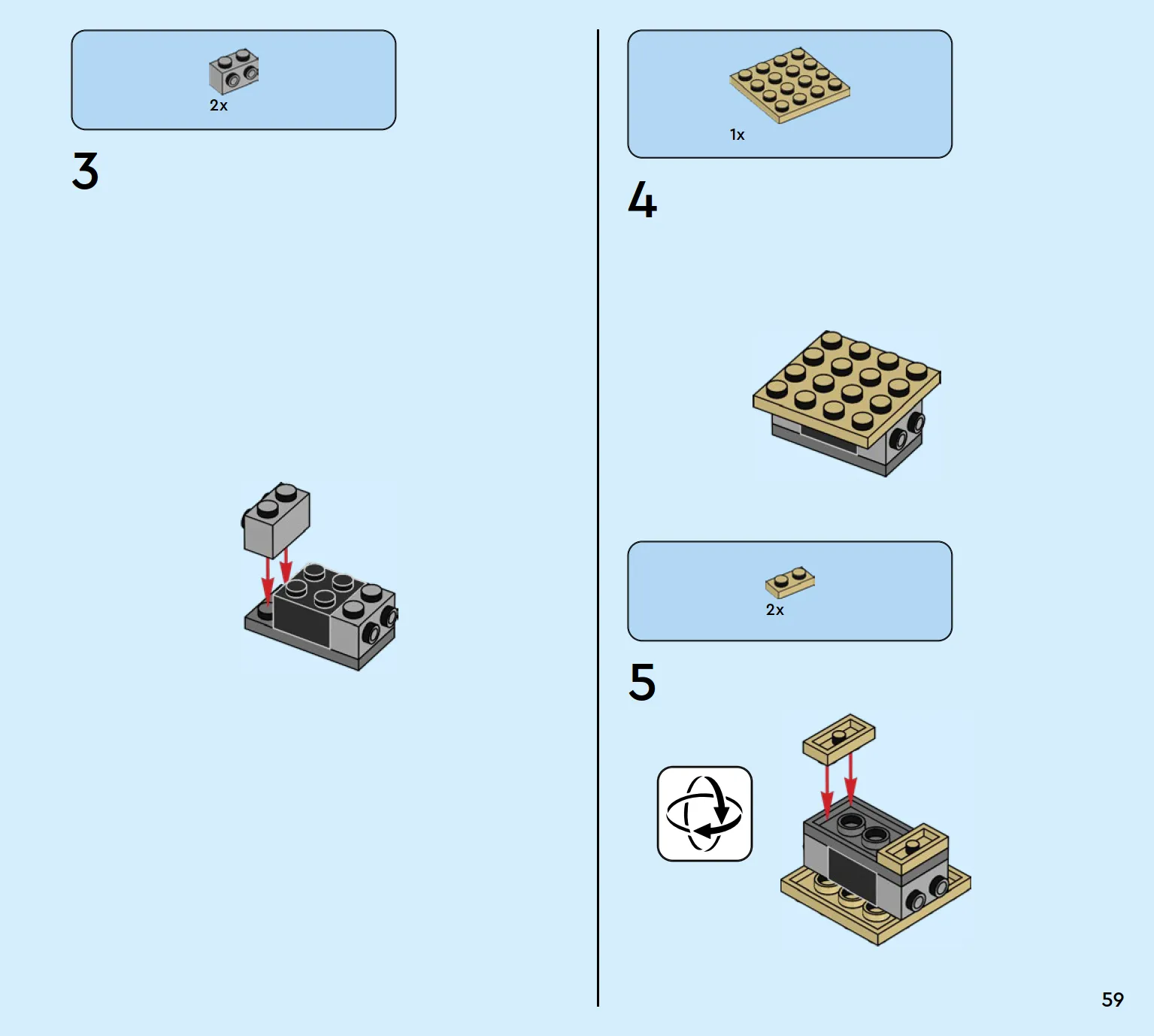 2x

3

1x

4

2x

5

59