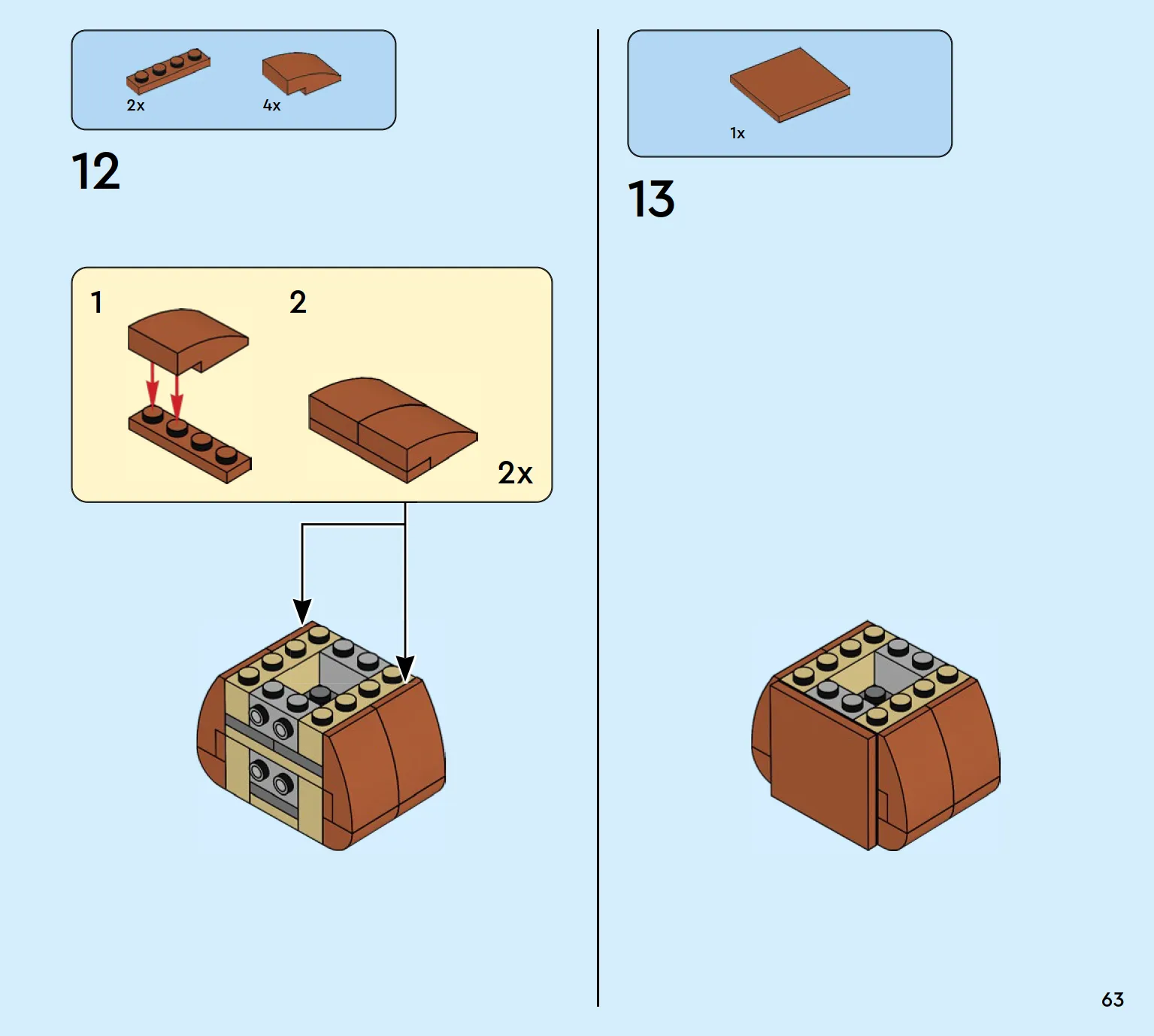 2x
4x

12

1
2
2x

1x

13

63