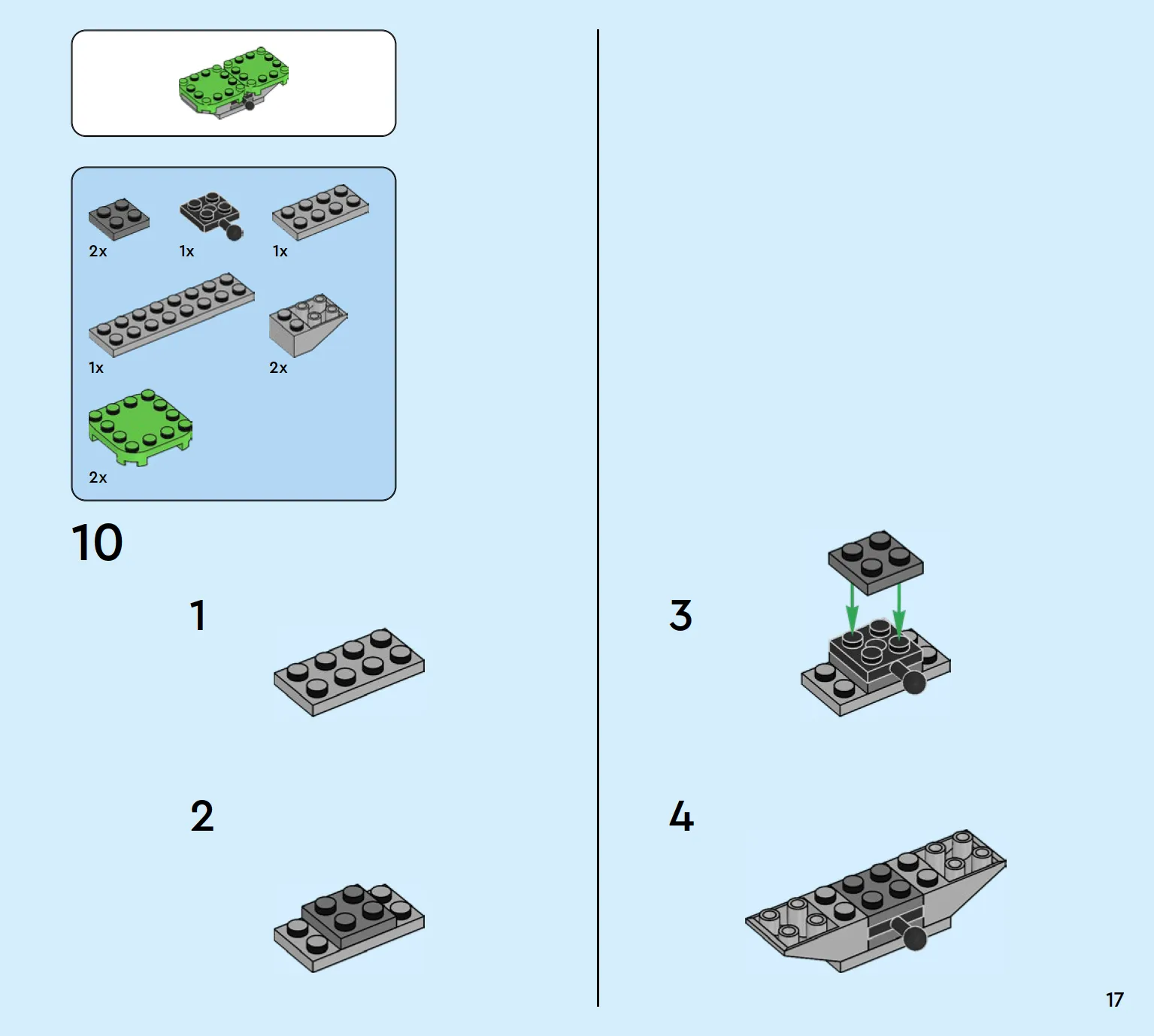 2x
1x
1x
1x
2x
2x

10

1

2

3

4

17