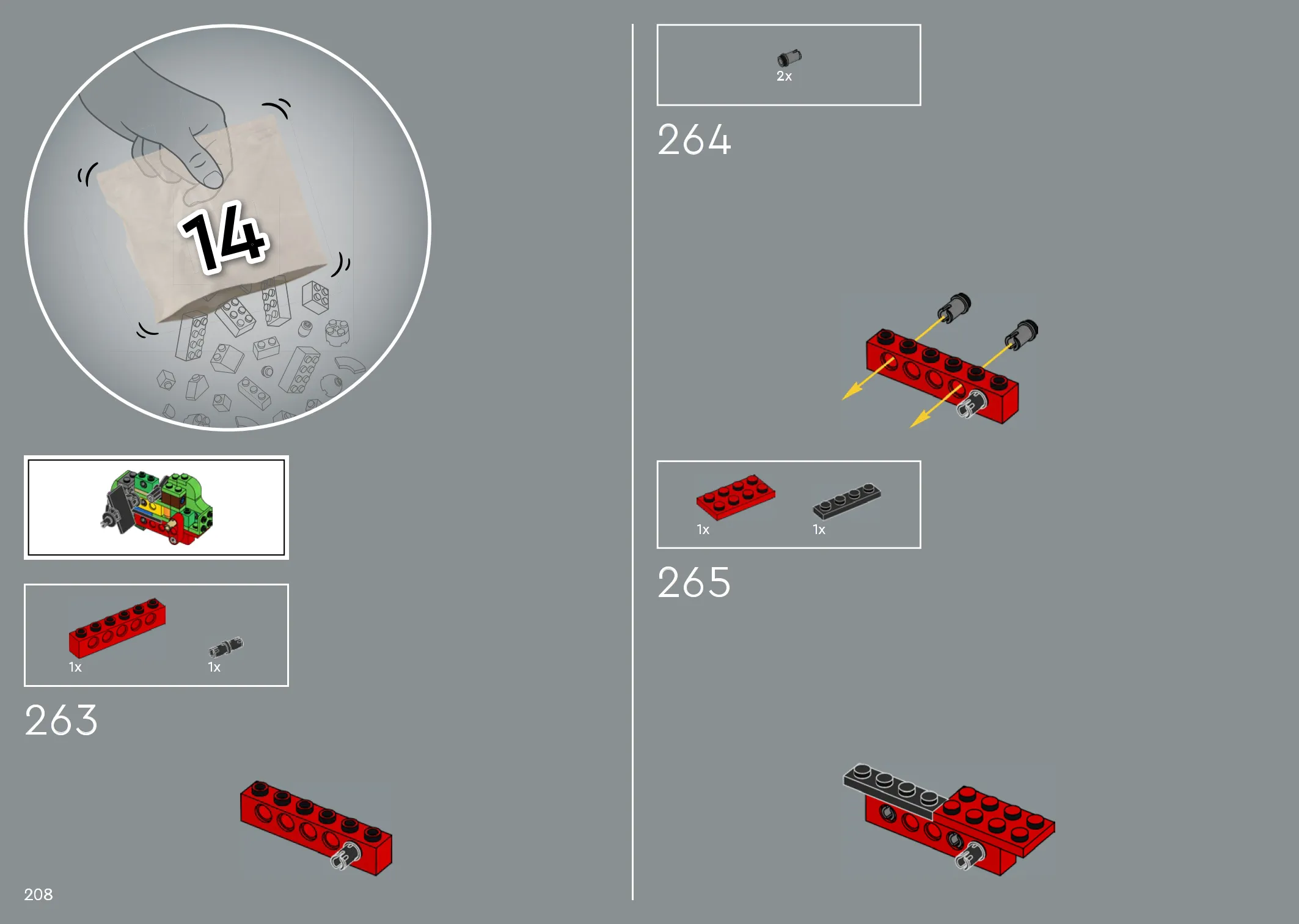 14

1x

1x

263

208

2x

264

1x

1x

265