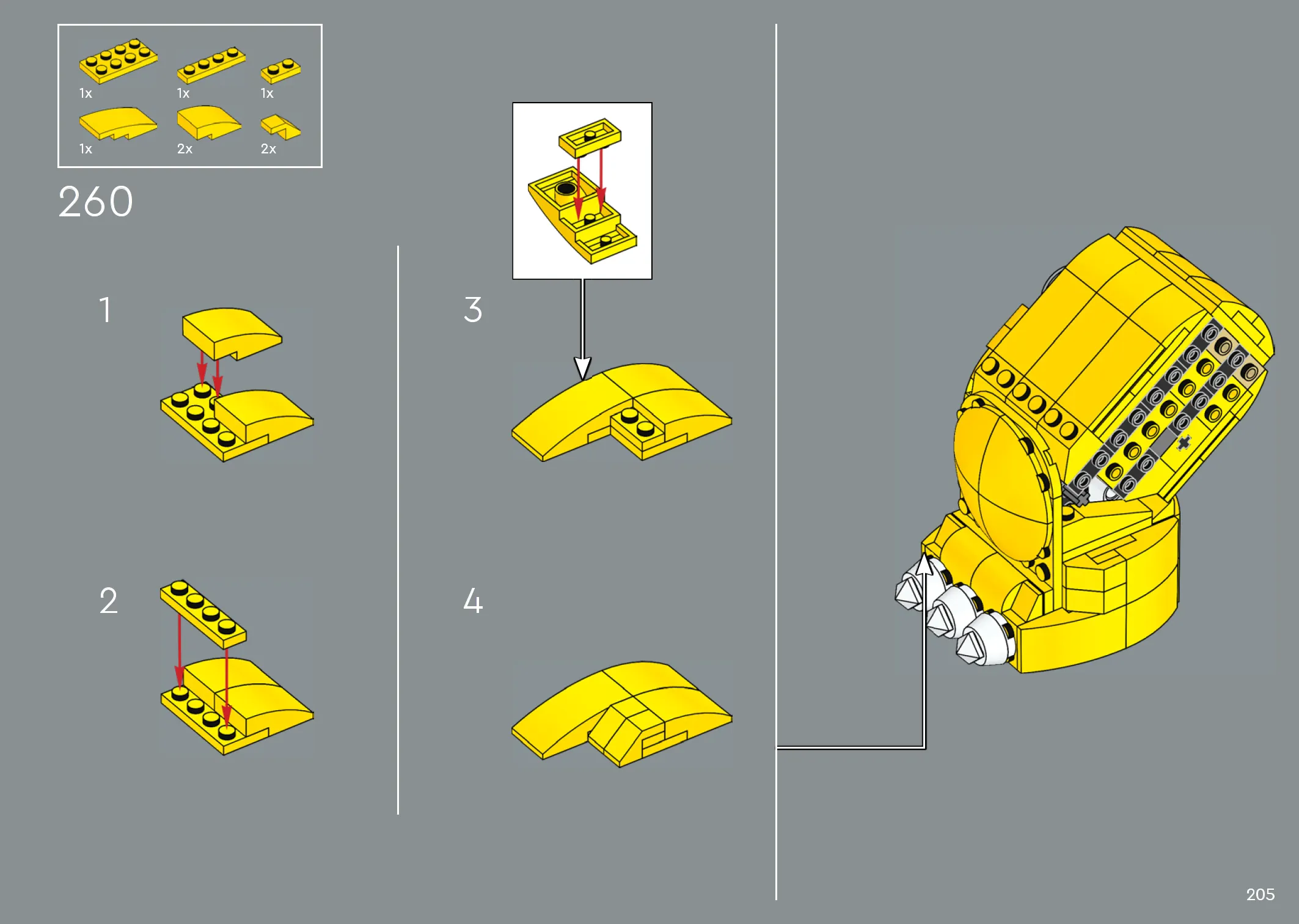 1x 1x 1x
1x 2x 2x

260

1

2

3

4

205